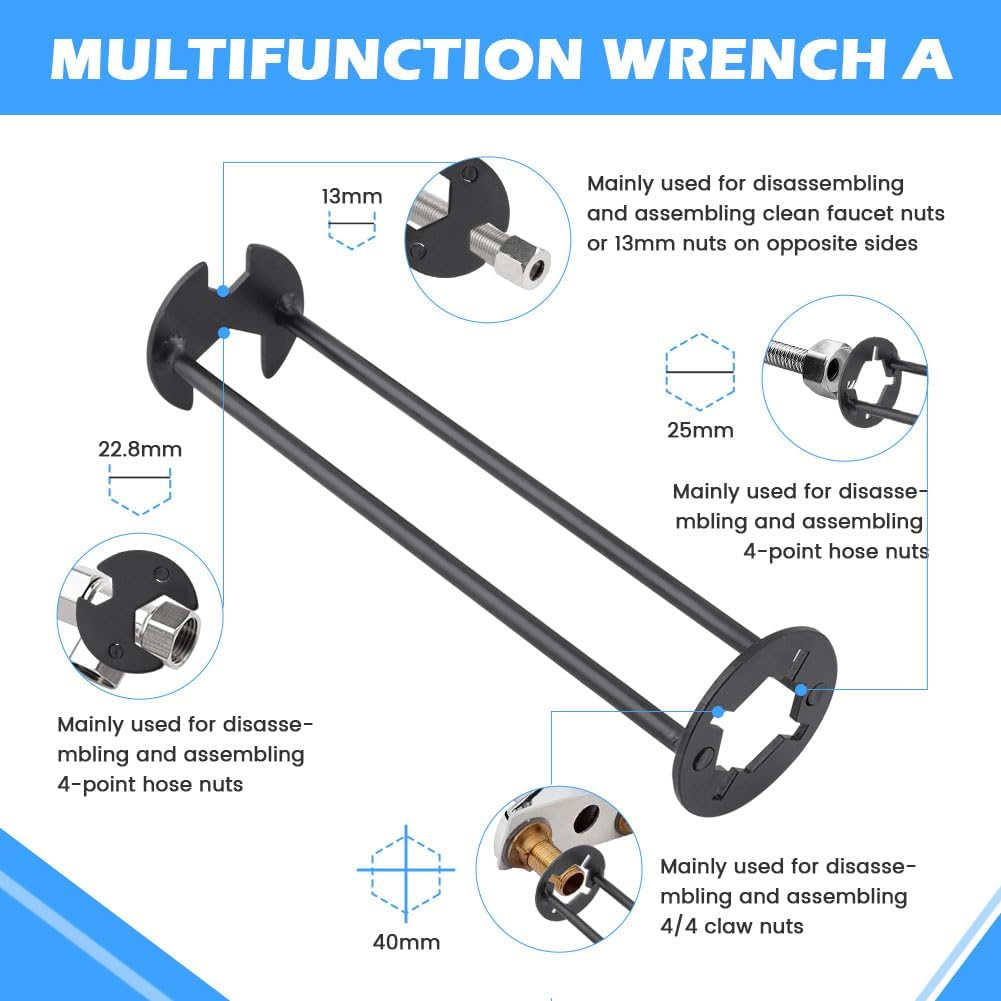 MULTIFUNCTION WRENCH A

13mm

Mainly used for disassembling and assembling clean faucet nuts or 13mm nuts on opposite sides

25mm

Mainly used for disassembling and assembling 4-point hose nuts

22.8mm

Mainly used for disassembling and assembling 4-point hose nuts

40mm

Mainly used for disassembling and assembling 4/4 claw nuts