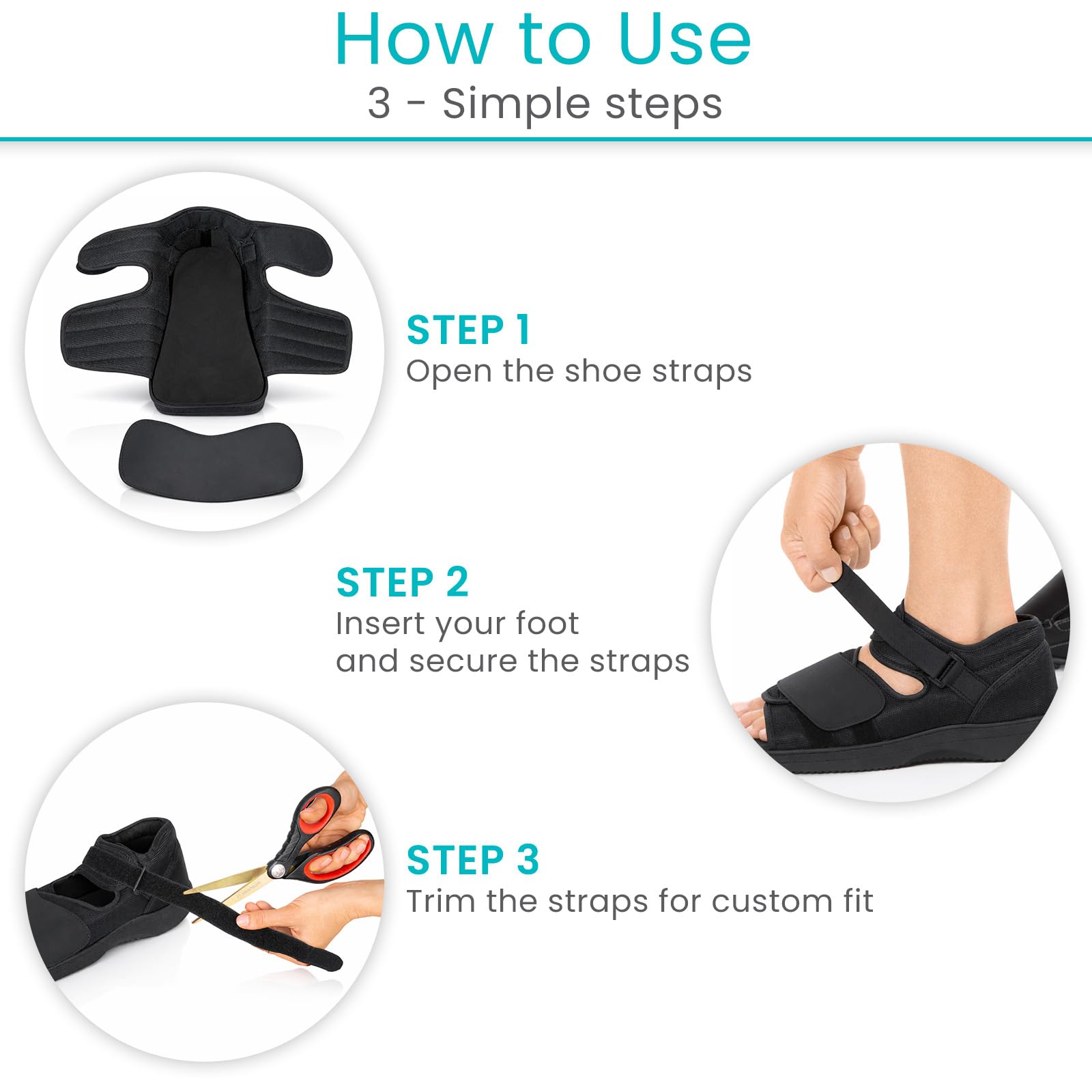 How to Use
3 - Simple steps

STEP 1
Open the shoe straps

STEP 2
Insert your foot and secure the straps

STEP 3
Trim the straps for custom fit