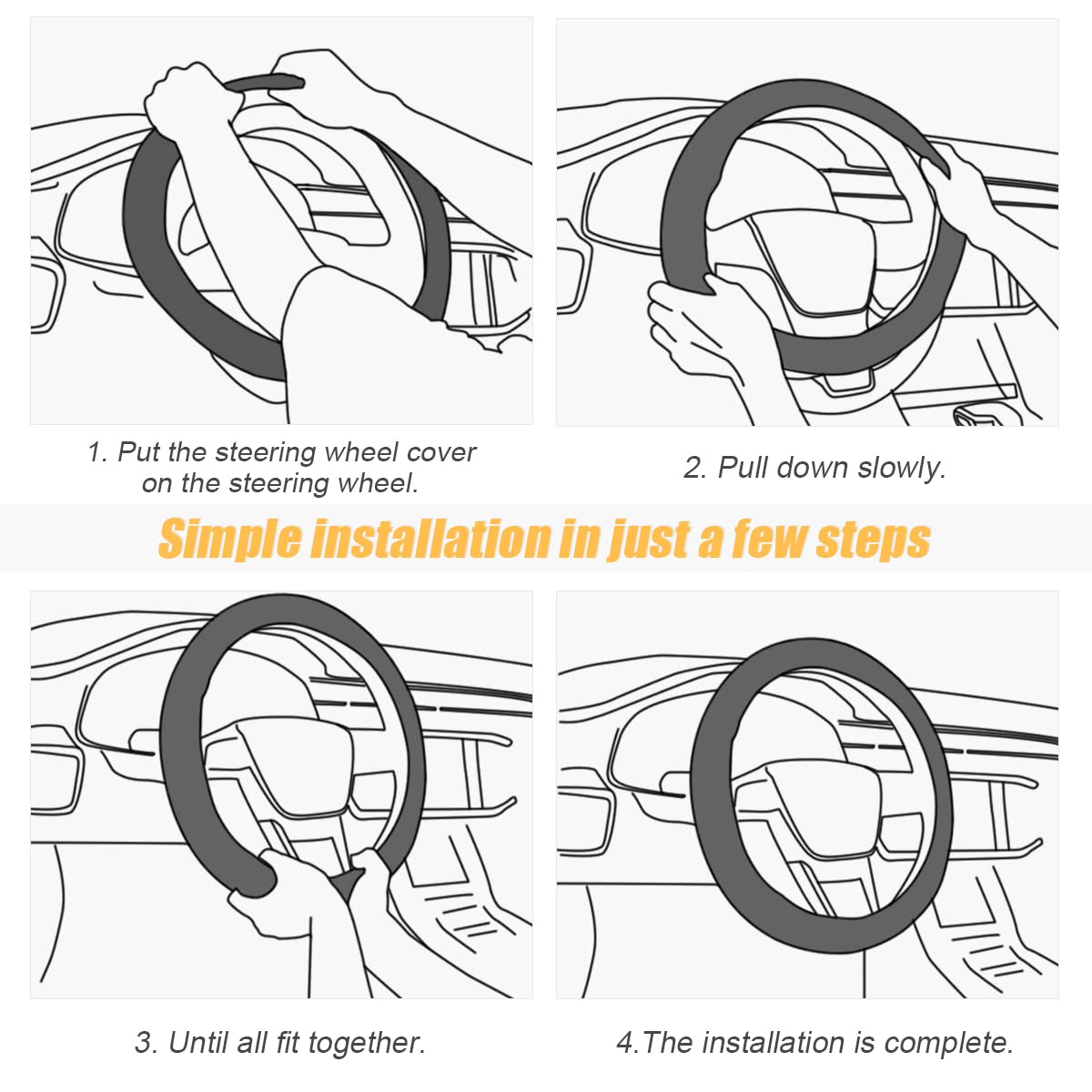 1. Put the steering wheel cover on the steering wheel.

2. Pull down slowly.

Simple installation in just a few steps

3. Until all fit together.

4.The installation is complete.