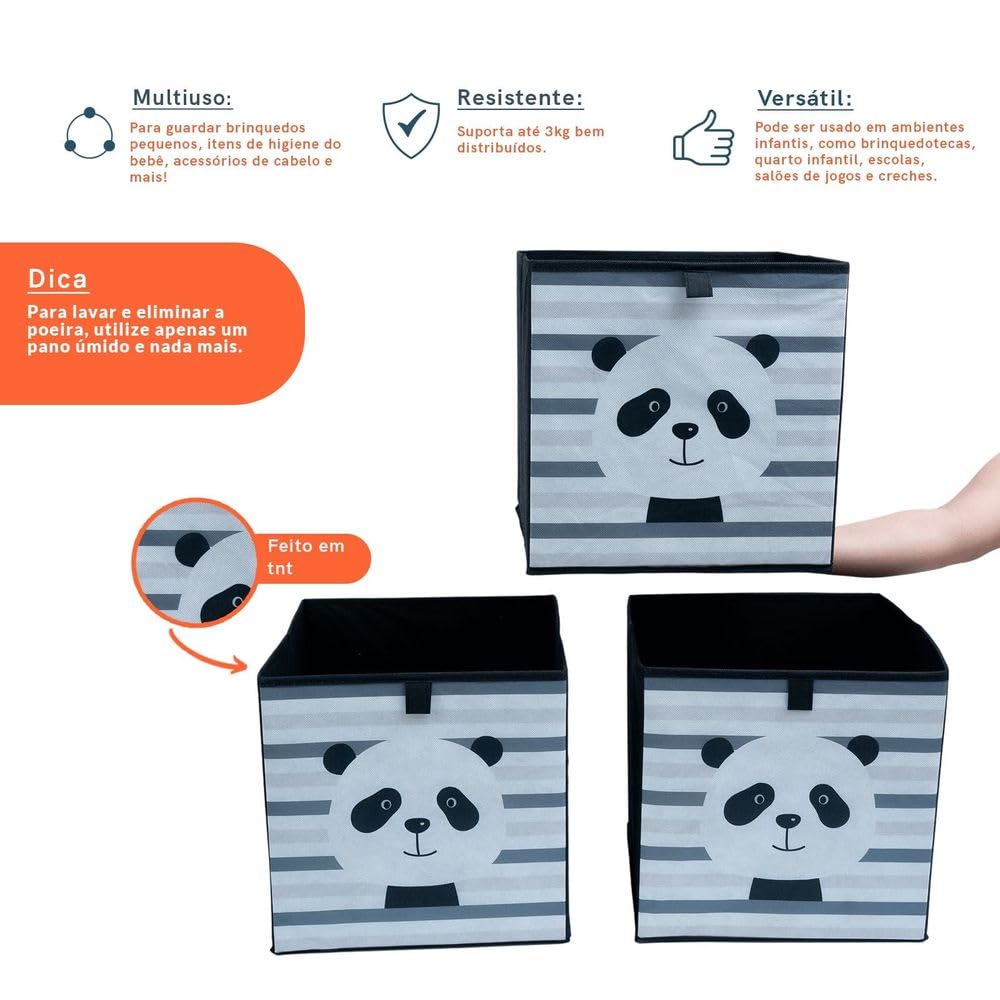 Multiuso:
Para guardar brinquedos pequenos, itens de higiene do bebê, acessórios de cabelo e mais!

Resistente:
Suporta até 3kg bem distribuídos.

Versátil:
Pode ser usado em ambientes infantis, como brinquedotecas, quarto infantil, escolas, salões de jogos e creches.

Dica
Para lavar e eliminar a poeira, utilize apenas um pano úmido e nada mais.

Feito em tnt