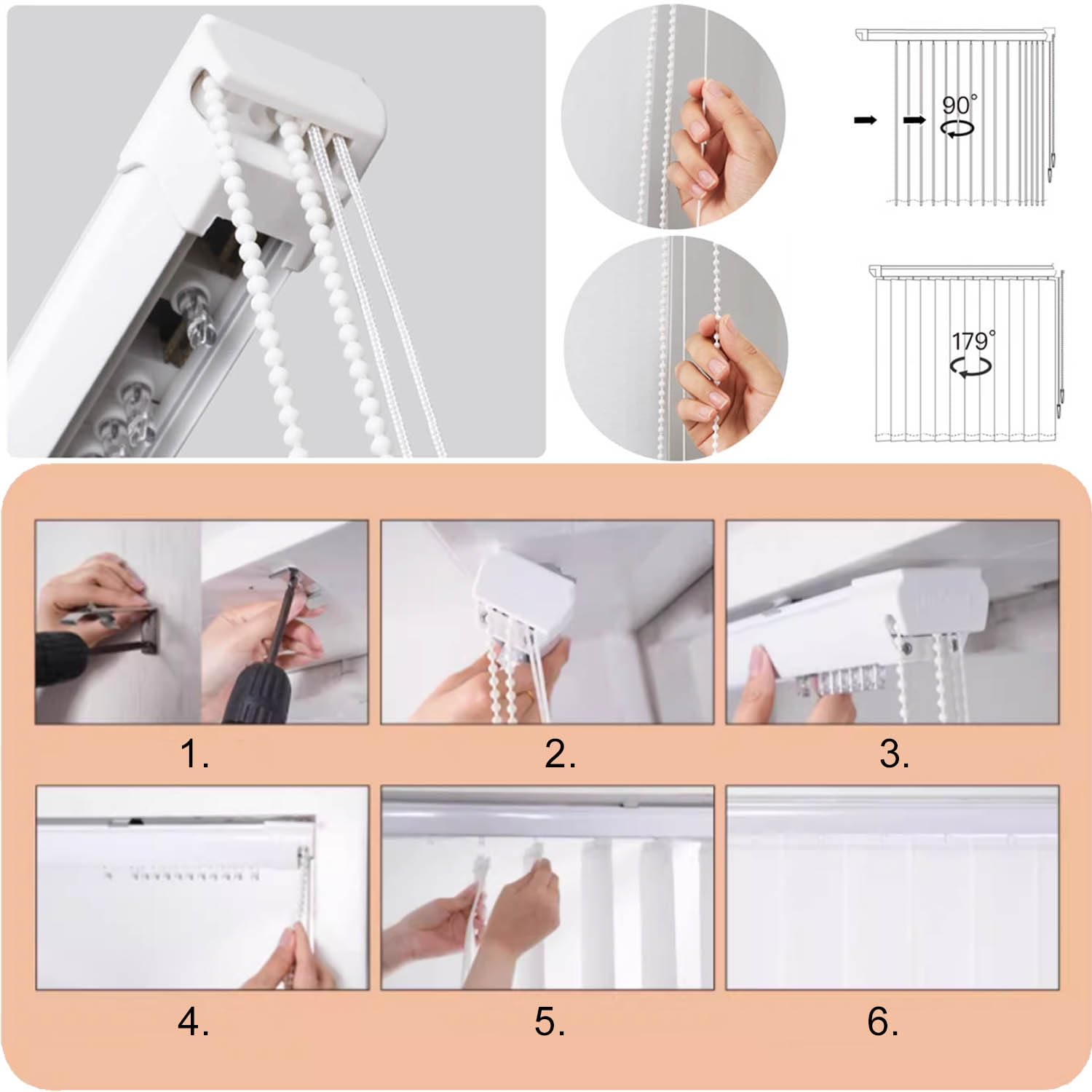 90°

179°

1.

2.

3.

4.

5.

6.