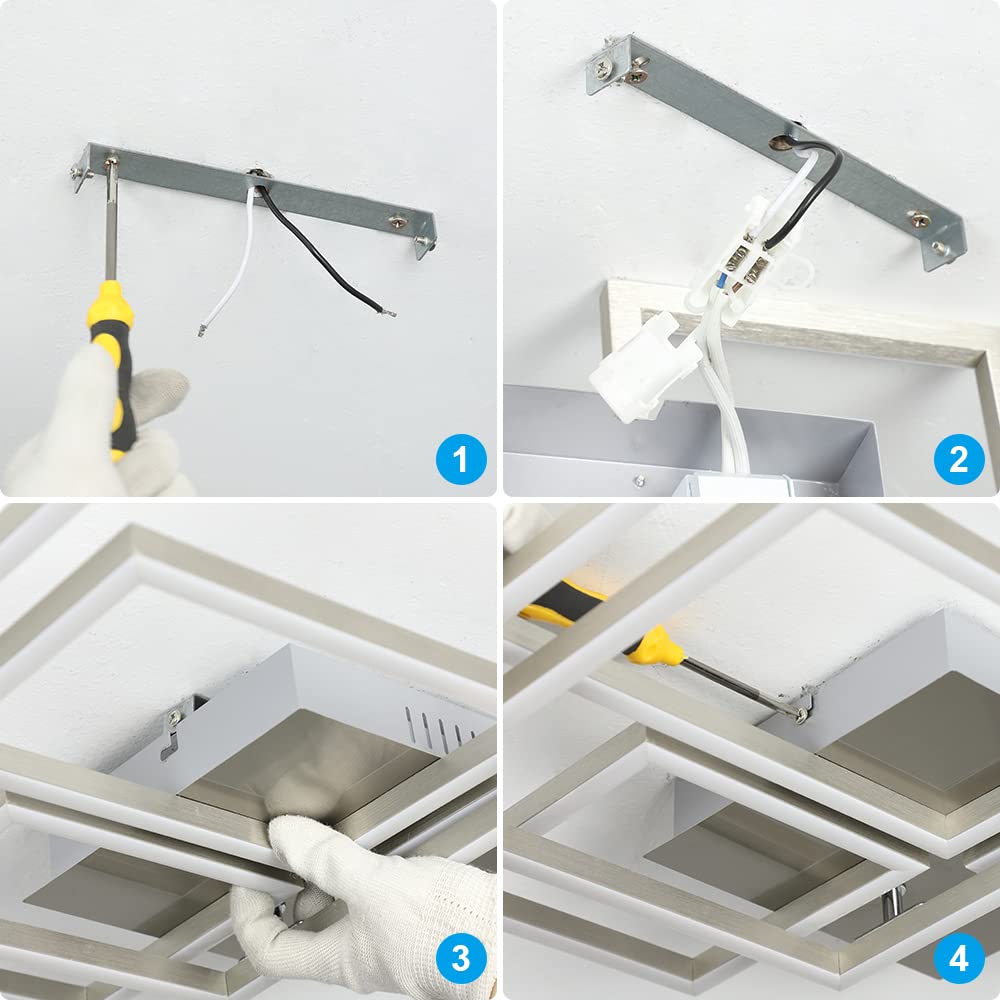 1
2
3
4