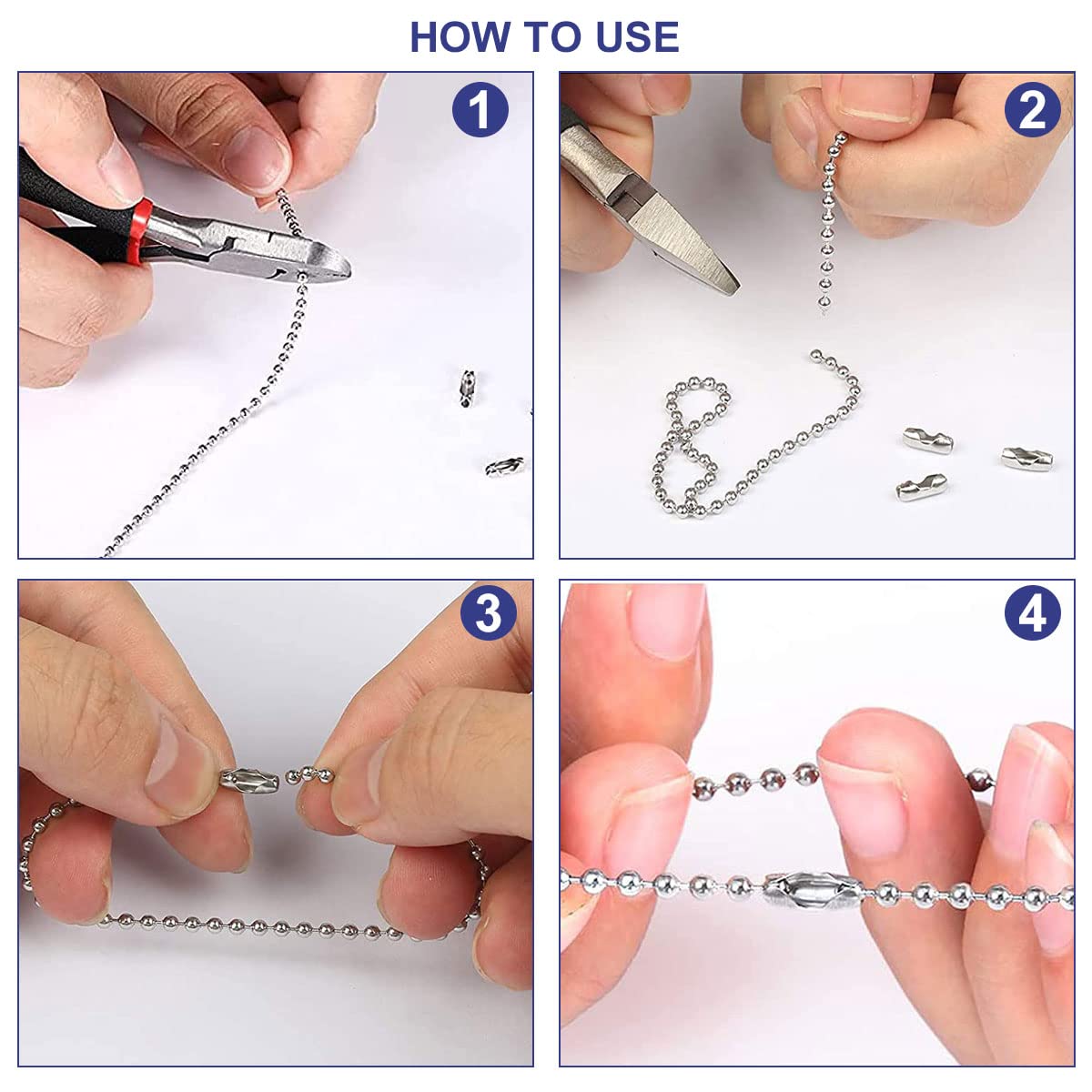 HOW TO USE

1

2

3

4