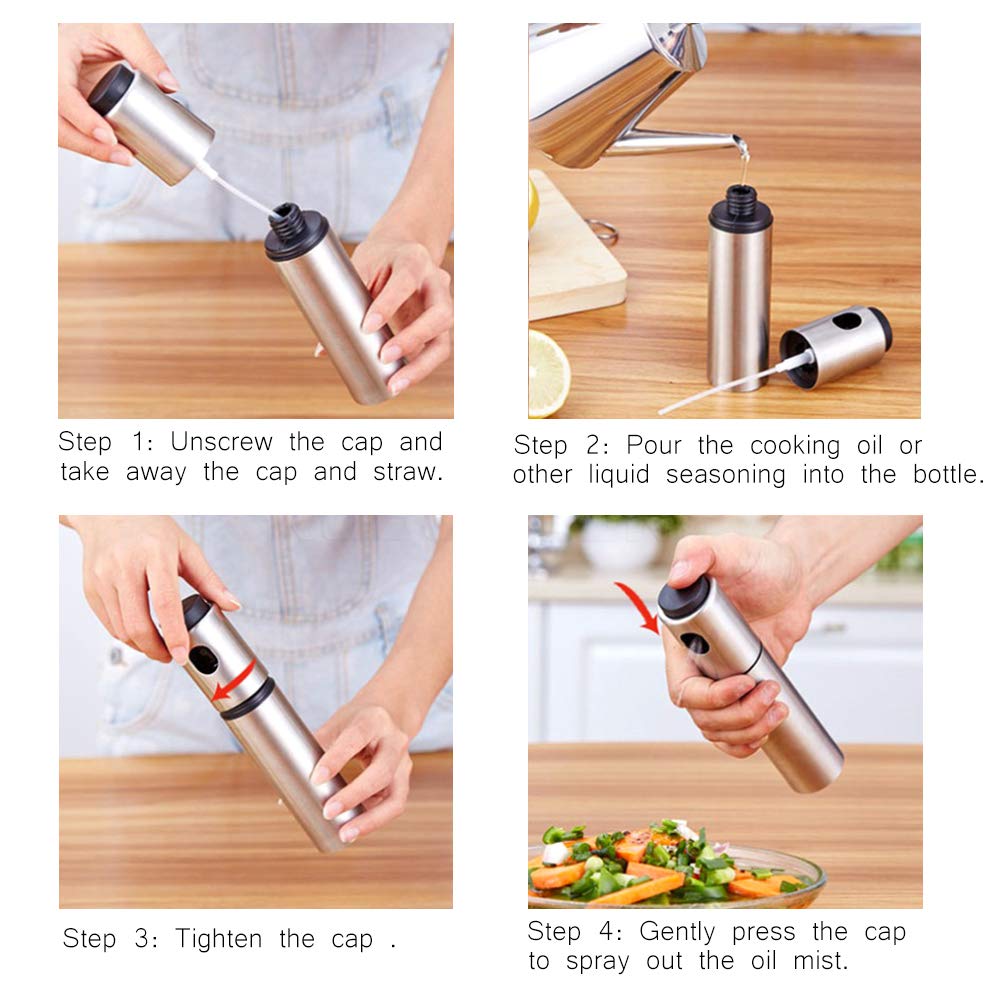 Step 1: Unscrew the cap and take away the cap and straw.

Step 2: Pour the cooking oil or other liquid seasoning into the bottle.

Step 3: Tighten the cap .

Step 4: Gently press the cap to spray out the oil mist.