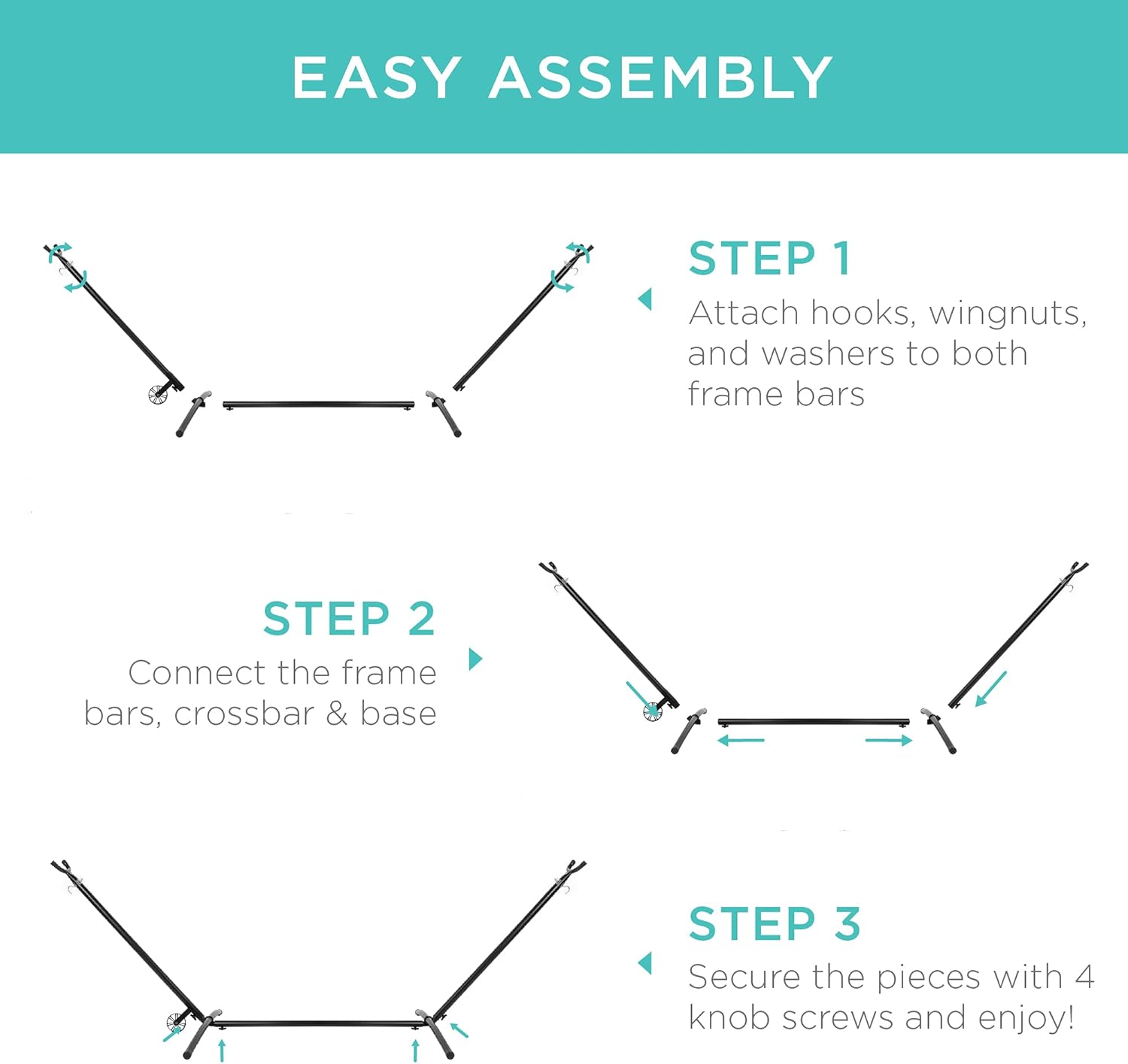 EASY ASSEMBLY

STEP 1
Attach hooks, wingnuts, and washers to both frame bars

STEP 2
Connect the frame bars, crossbar & base

STEP 3
Secure the pieces with 4 knob screws and enjoy!