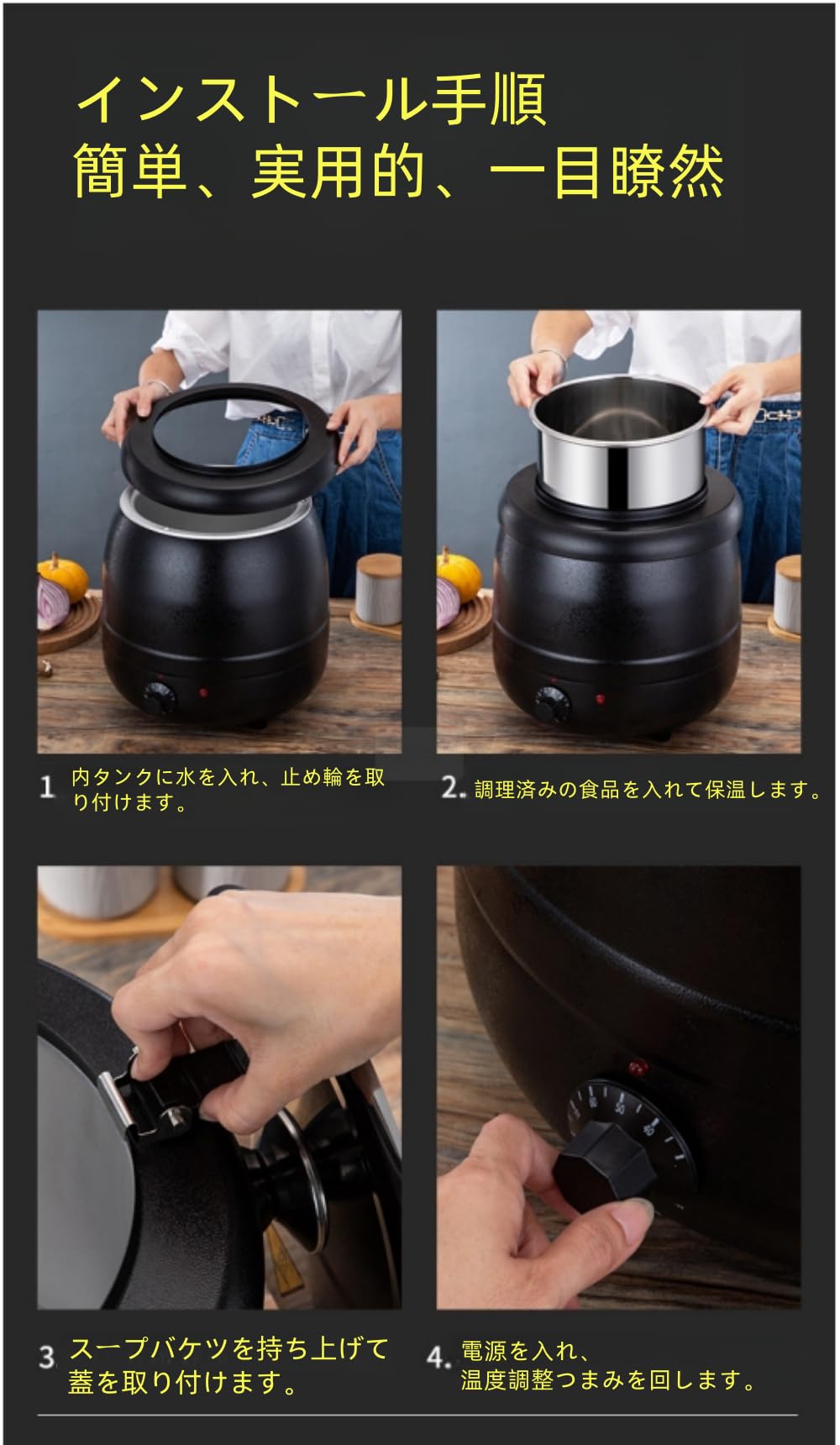 インストール手順
簡単、実用的、一目瞭然

1 内タンクに水を入れ、止め輪を取り付けます。

2. 調理済みの食品を入れて保温します。

3 スープバケツを持ち上げて蓋を取り付けます。

4. 電源を入れ、温度調整つまみを回します。