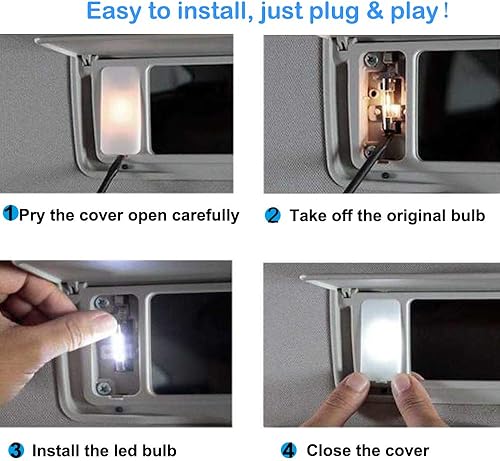 Easy to install, just plug & play !

1 Pry the cover open carefully

2 Take off the original bulb

3 Install the led bulb

4 Close the cover