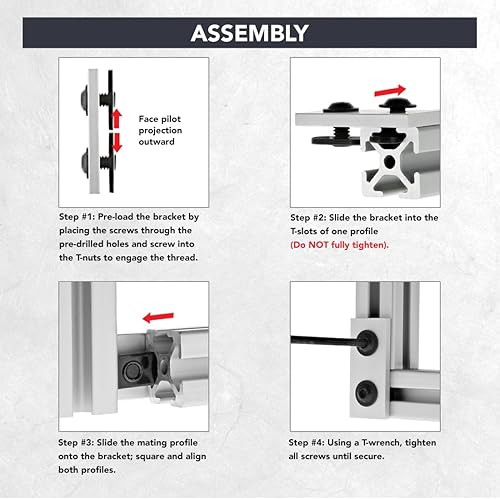 ASSEMBLY

Face pilot projection outward

Step #1: Pre-load the bracket by placing the screws through the pre-drilled holes and screw into the T-nuts to engage the thread.

Step #2: Slide the bracket into the T-slots of one profile (Do NOT fully tighten).

Step #3: Slide the mating profile onto the bracket; square and align both profiles.

Step #4: Using a T-wrench, tighten all screws until secure.