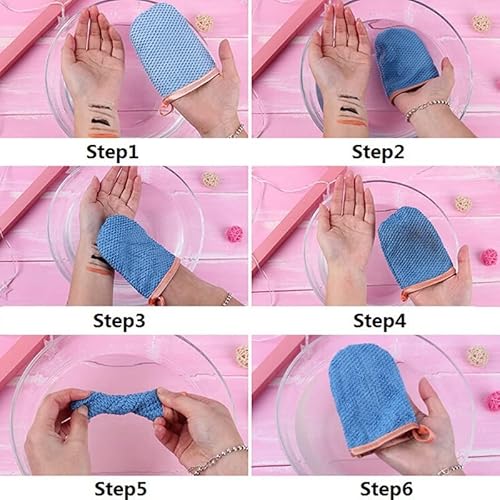 Step1

Step2

Step3

Step4

Step5

Step6