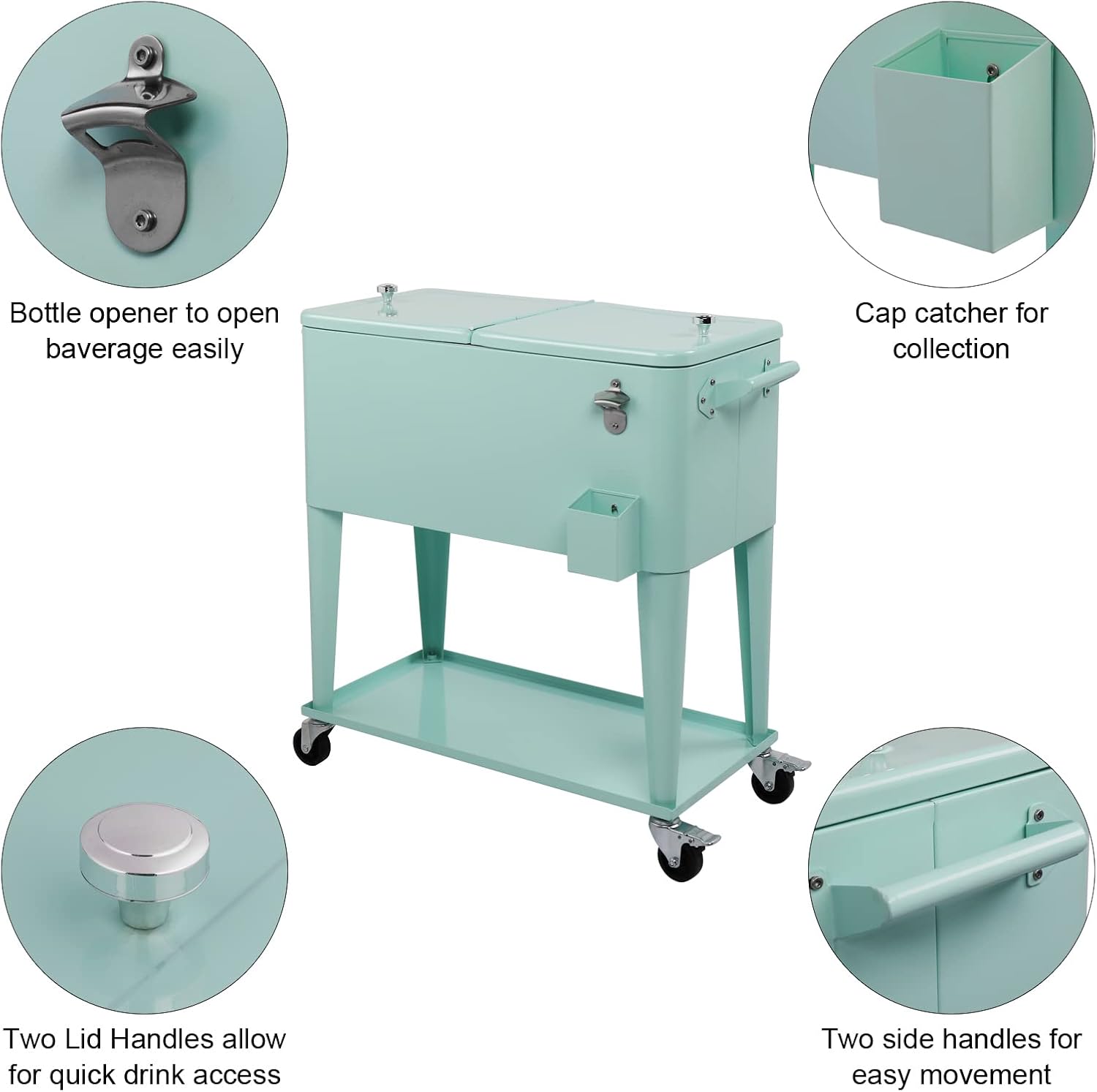 Bottle opener to open baverage easily

Cap catcher for collection

Two Lid Handles allow for quick drink access

Two side handles for easy movement