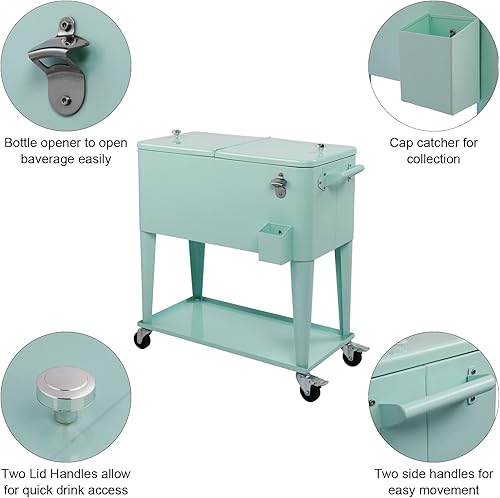 Bottle opener to open baverage easily

Cap catcher for collection

Two Lid Handles allow for quick drink access

Two side handles for easy movement