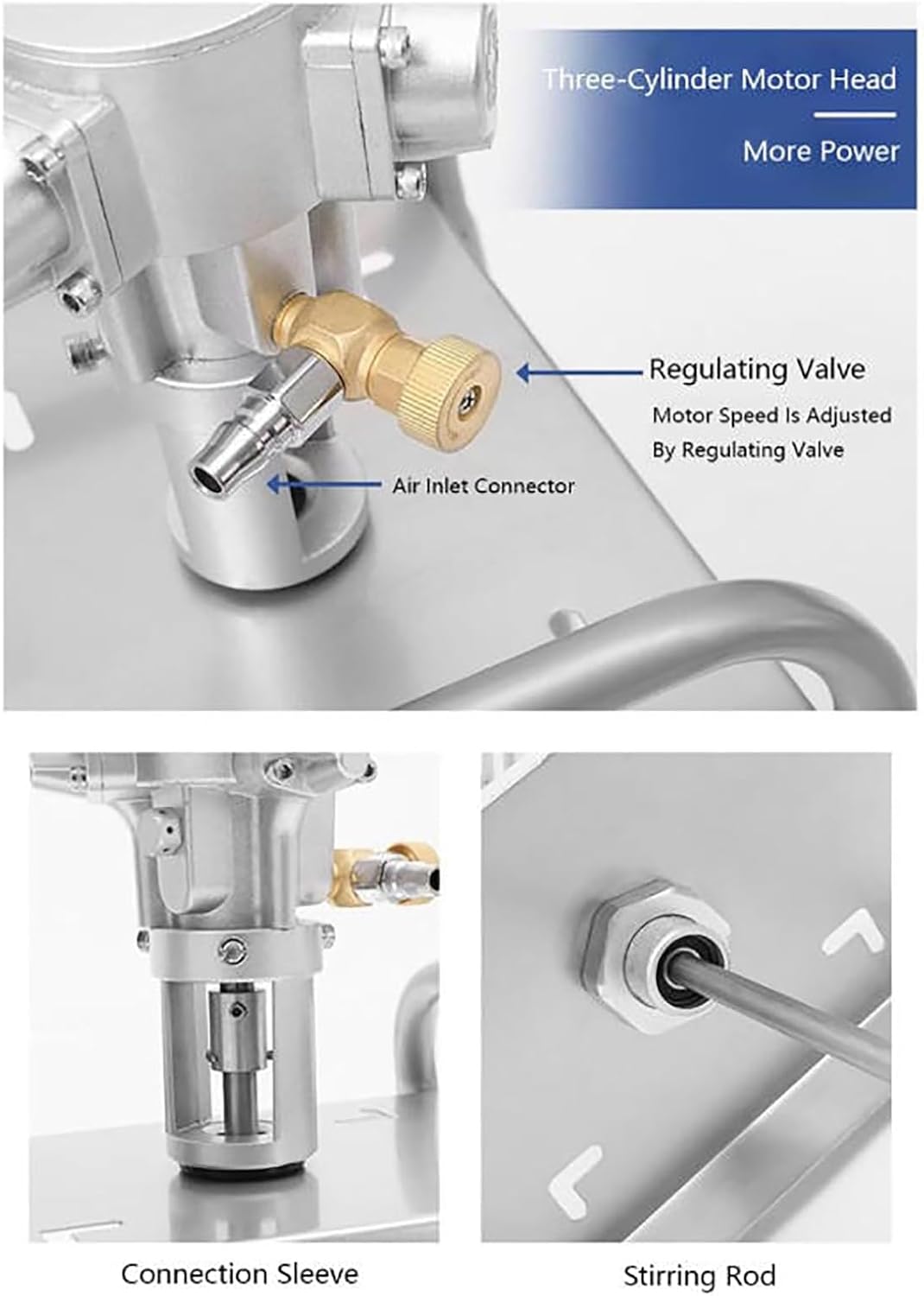 Three-Cylinder Motor Head

More Power

Regulating Valve

Motor Speed Is Adjusted By Regulating Valve

Air Inlet Connector

Connection Sleeve

Stirring Rod