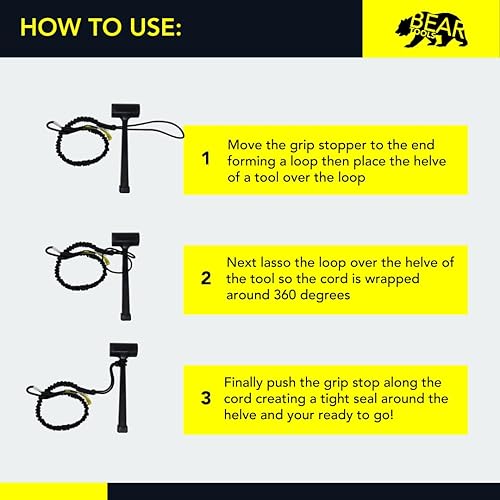 HOW TO USE:

BEAR TOOLS

1 Move the grip stopper to the end forming a loop then place the helve of a tool over the loop

2 Next lasso the loop over the helve of the tool so the cord is wrapped around 360 degrees

3 Finally push the grip stop along the cord creating a tight seal around the helve and your ready to go!