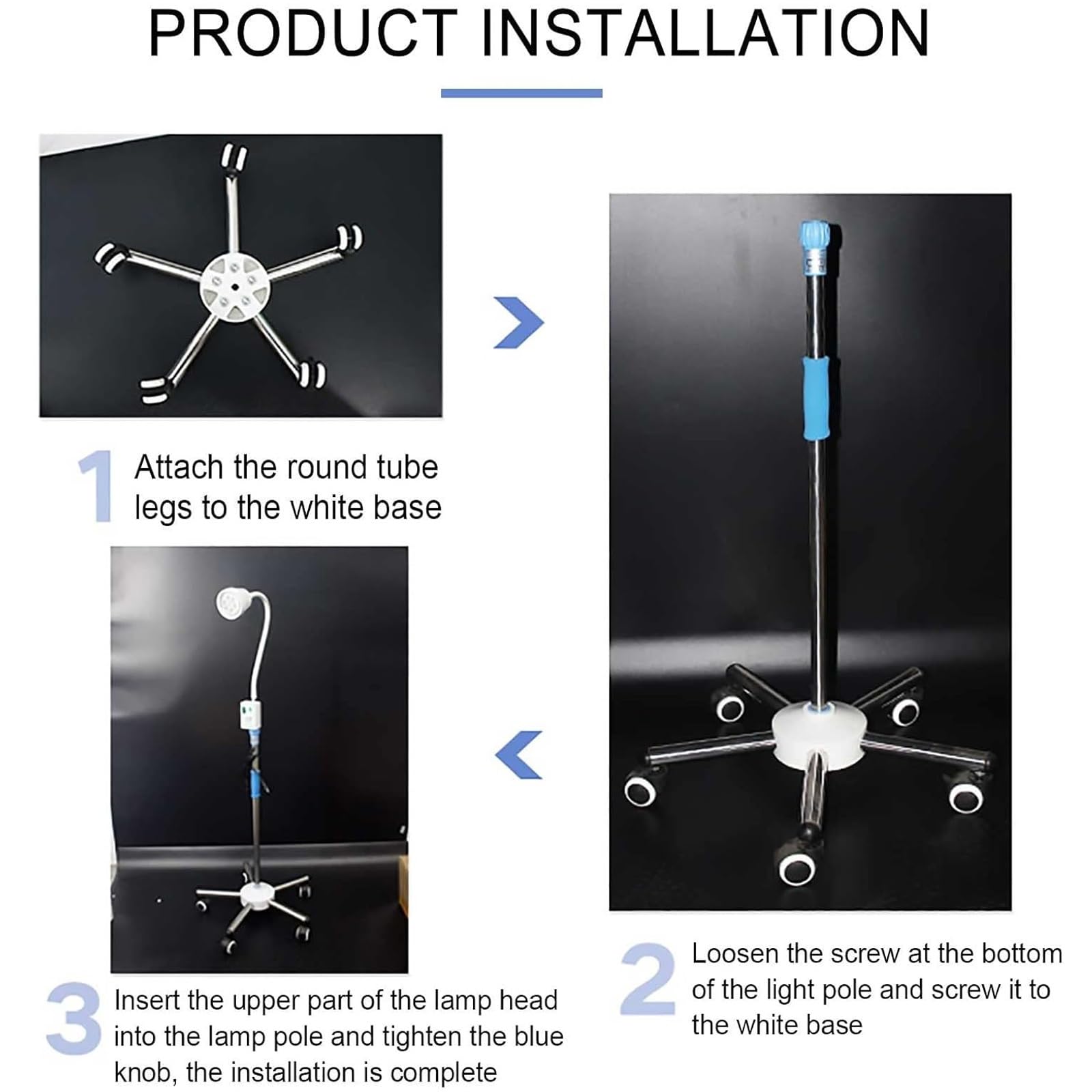 PRODUCT INSTALLATION

1 Attach the round tube legs to the white base

2 Loosen the screw at the bottom of the light pole and screw it to the white base

3 Insert the upper part of the lamp head into the lamp pole and tighten the blue knob, the installation is complete