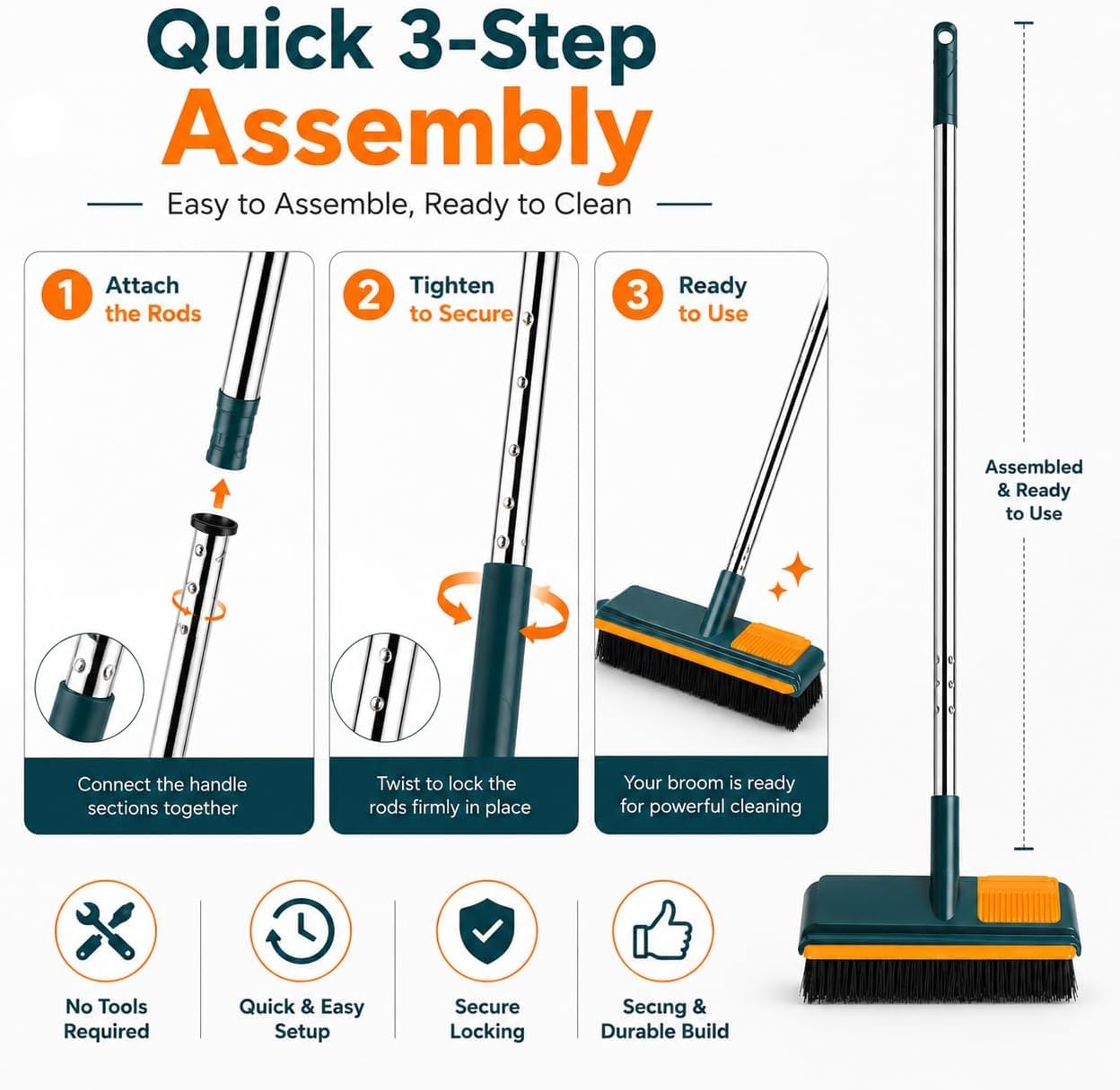 Quick 3-Step Assembly

Easy to Assemble, Ready to Clean

1 Attach the Rods

Connect the handle sections together

2 Tighten to Secure

Twist to lock the rods firmly in place

3 Ready to Use

Your broom is ready for powerful cleaning

Assembled & Ready to Use

No Tools Required

Quick & Easy Setup

Secure Locking

Secıng & Durable Build