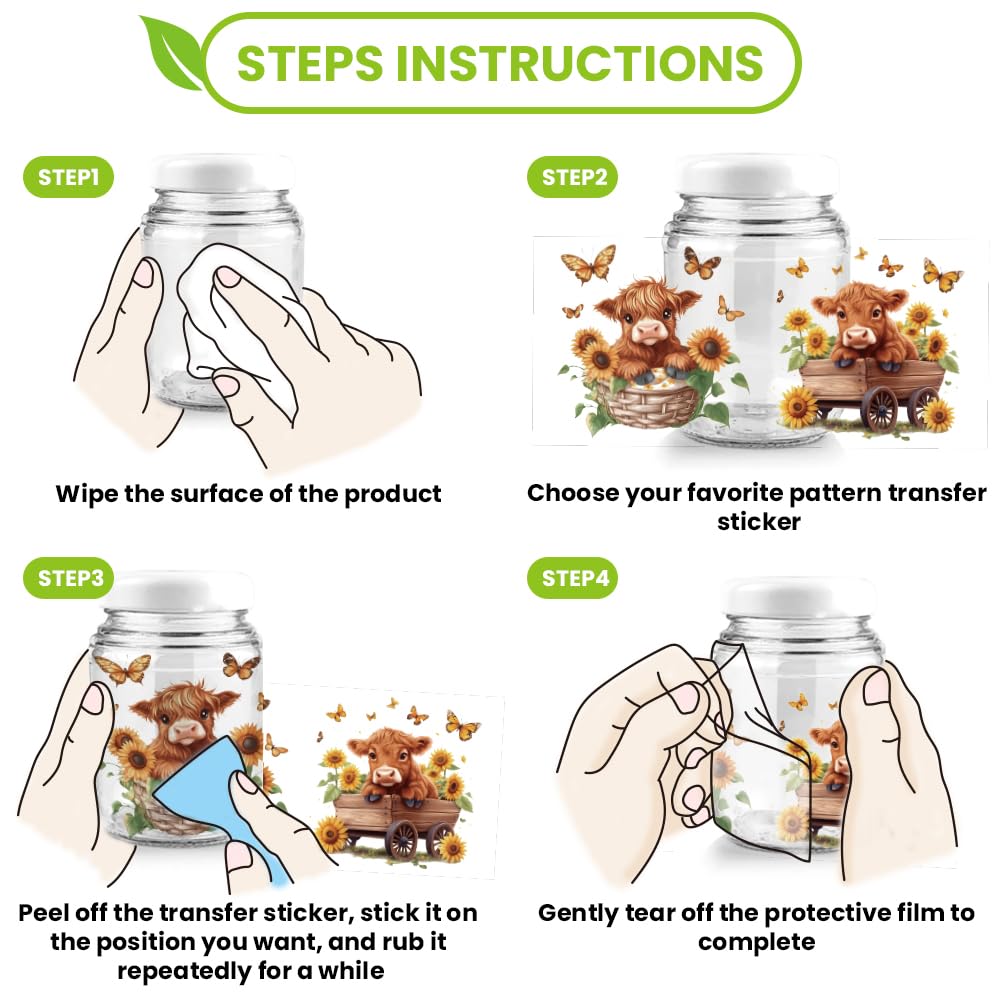 STEPS INSTRUCTIONS

STEP1

Wipe the surface of the product

STEP2

Choose your favorite pattern transfer sticker

STEP3

Peel off the transfer sticker, stick it on the position you want, and rub it repeatedly for a while

STEP4

Gently tear off the protective film to complete