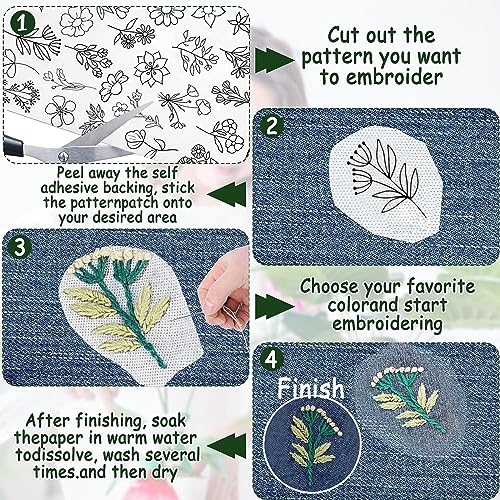 1

Cut out the pattern you want to embroider

2

Peel away the self adhesive backing, stick the patternpatch onto your desired area

3

Choose your favorite colorand start embroidering

4

Finish

After finishing, soak thepaper in warm water todissolve, wash several times.and then dry