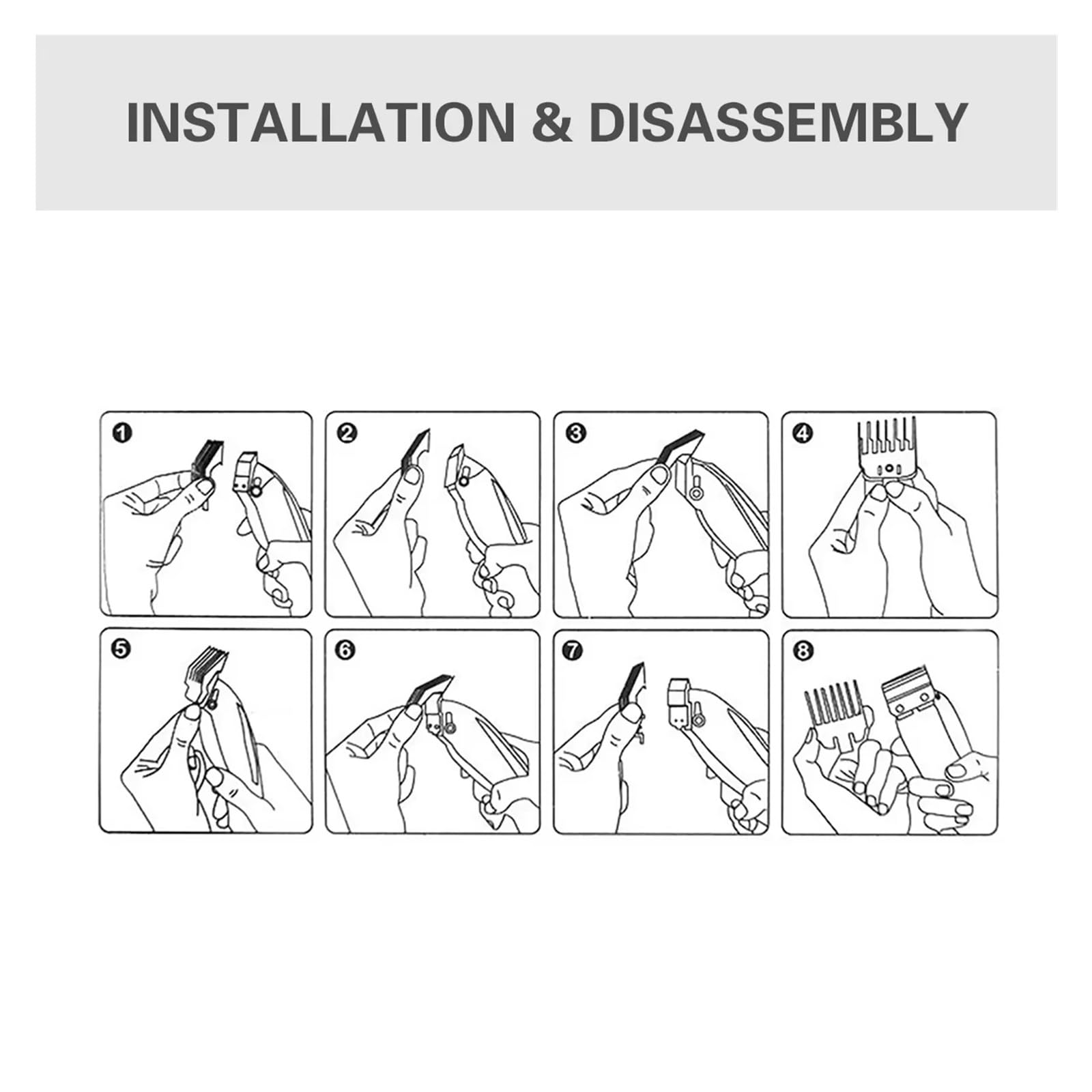 INSTALLATION & DISASSEMBLY

1
2
3
4
5
6
7
8