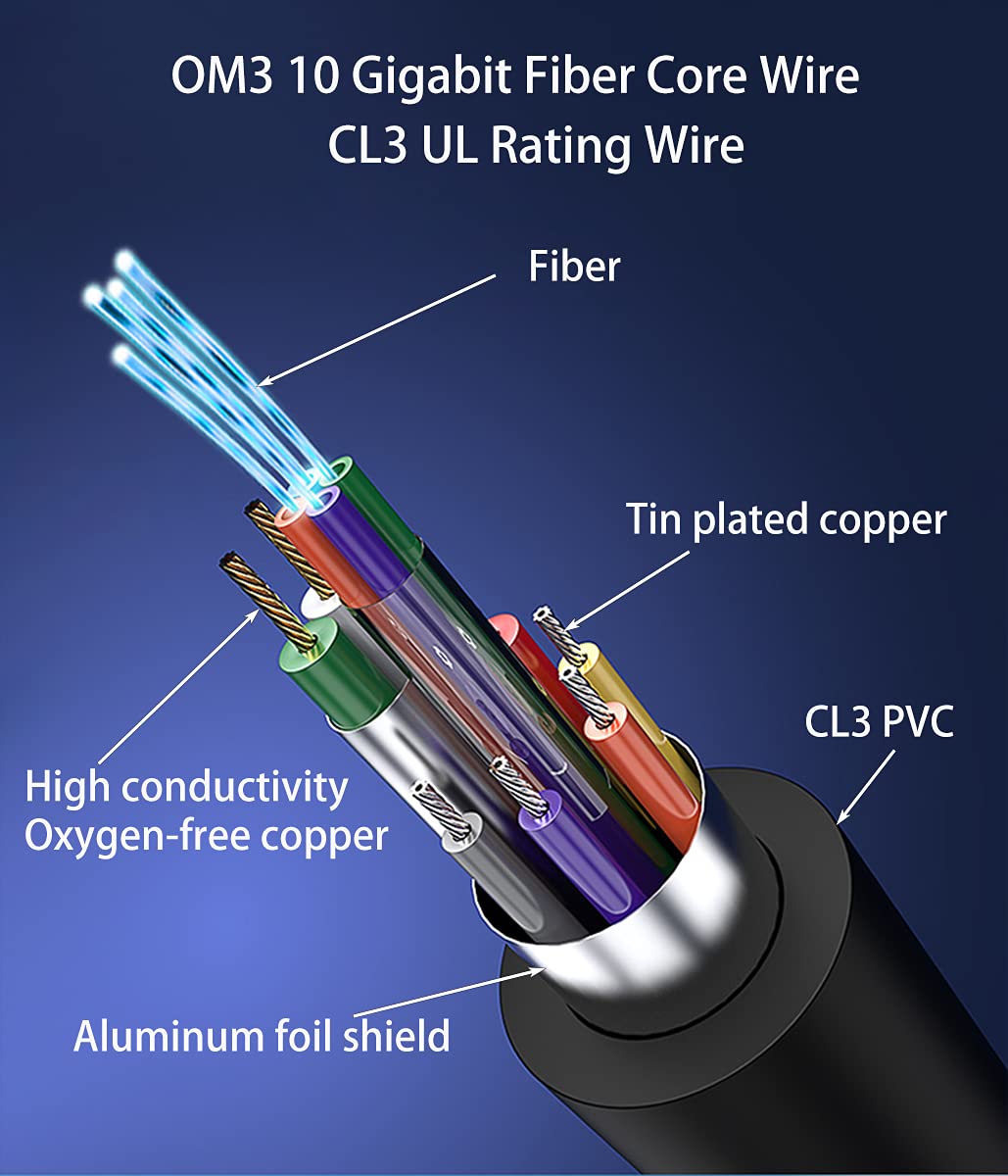 OM3 10 Gigabit Fiber Core Wire
CL3 UL Rating Wire

Fiber

Tin plated copper

CL3 PVC

High conductivity
Oxygen-free copper

Aluminum foil shield