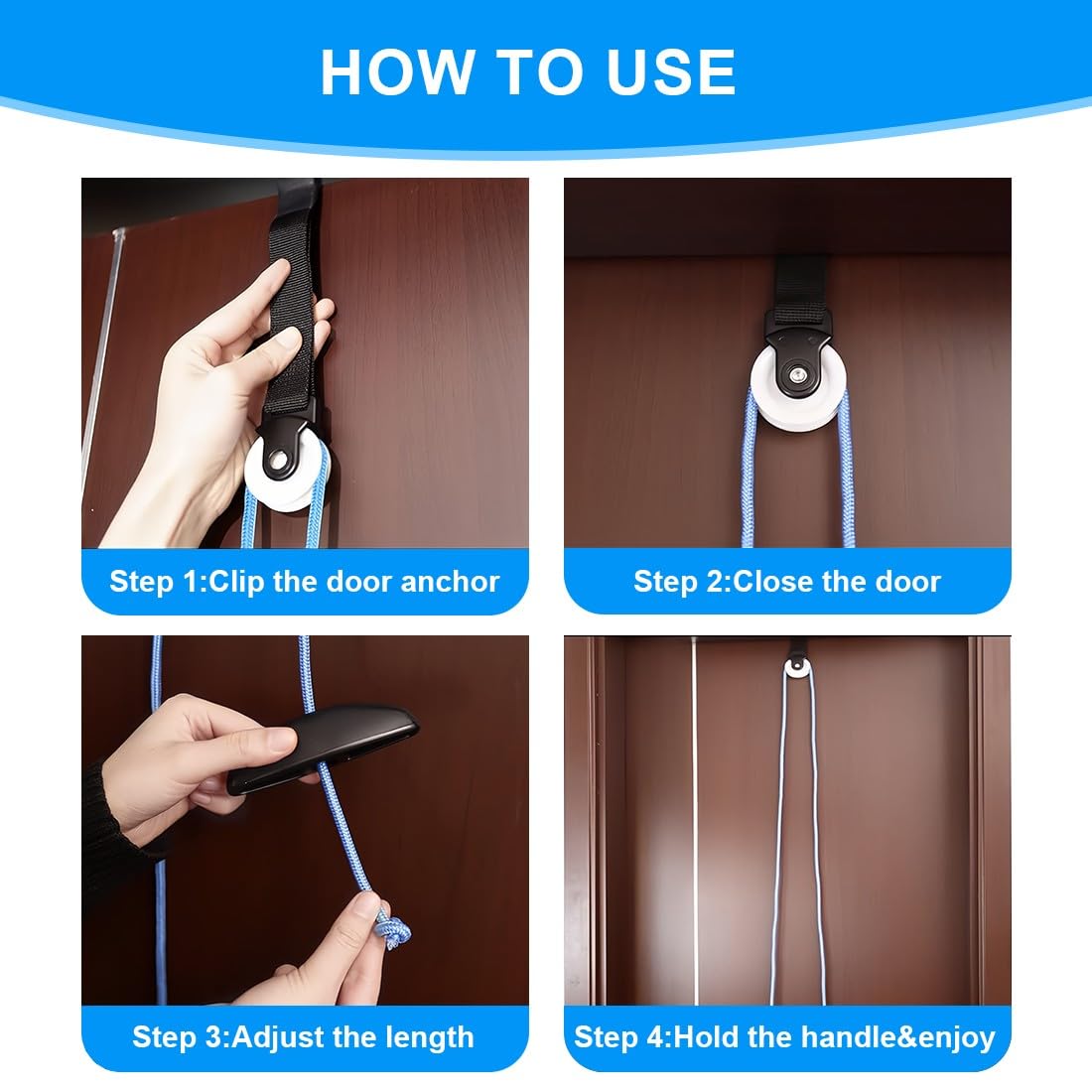 HOW TO USE

Step 1:Clip the door anchor

Step 2:Close the door

Step 3:Adjust the length

Step 4:Hold the handle&enjoy