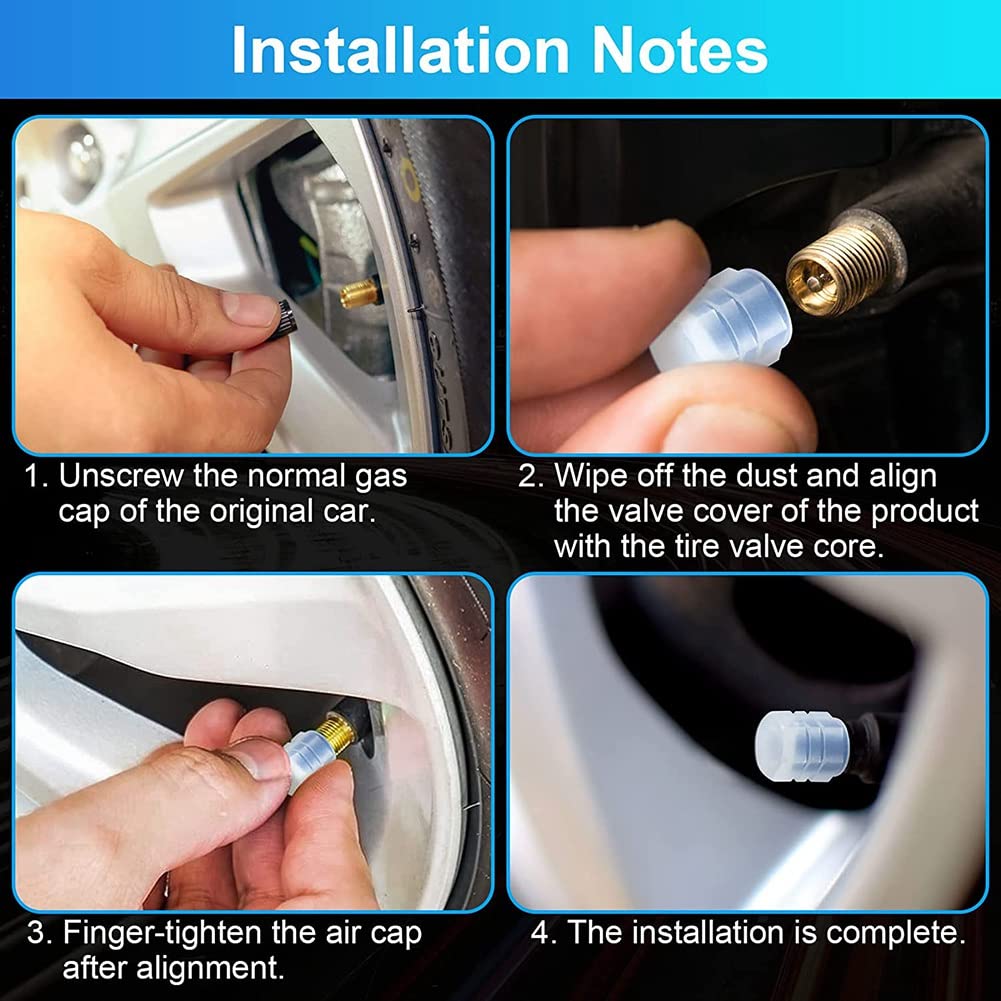 Installation Notes

1. Unscrew the normal gas cap of the original car.

2. Wipe off the dust and align the valve cover of the product with the tire valve core.

3. Finger-tighten the air cap after alignment.

4. The installation is complete.