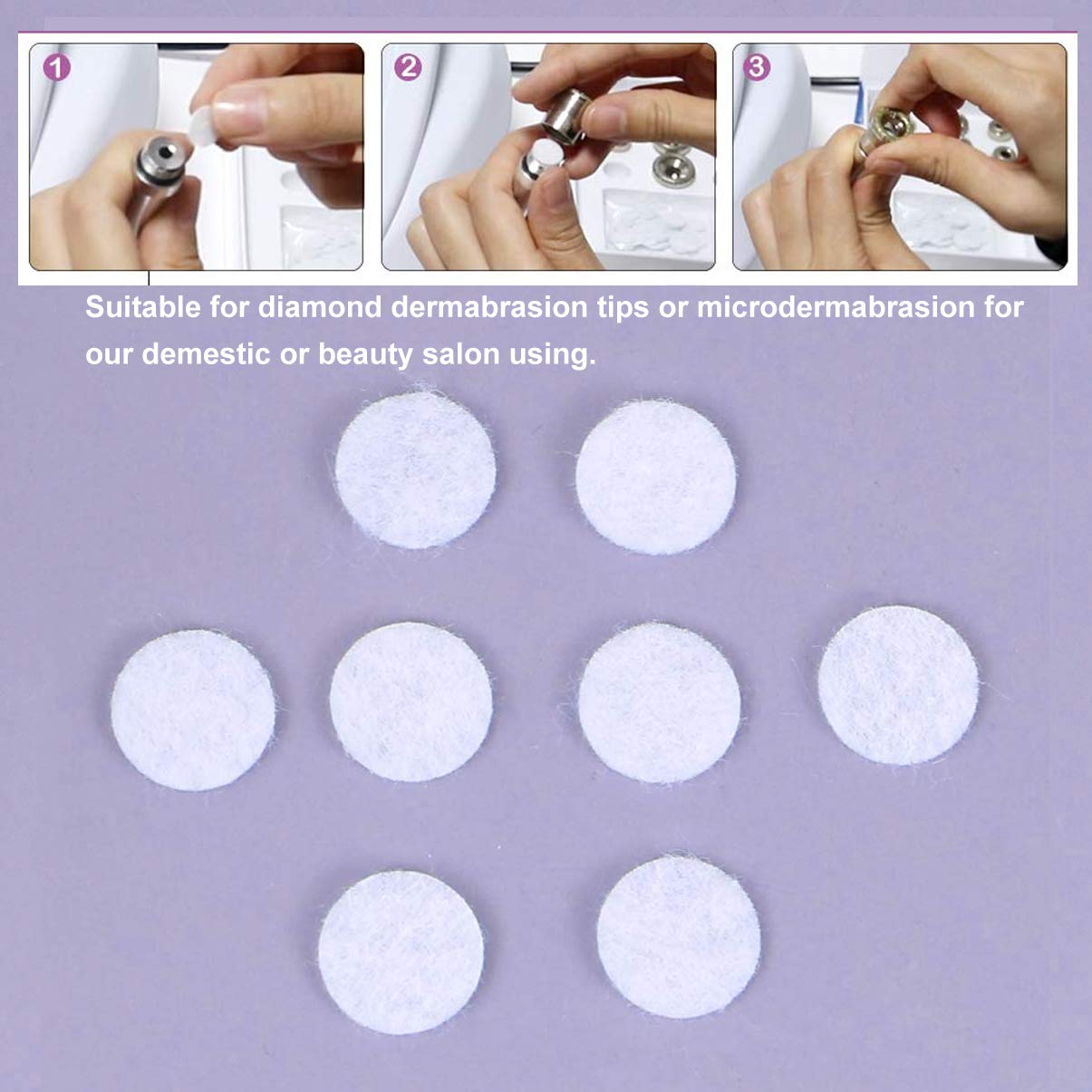 1

2

3

Suitable for diamond dermabrasion tips or microdermabrasion for our demestic or beauty salon using.