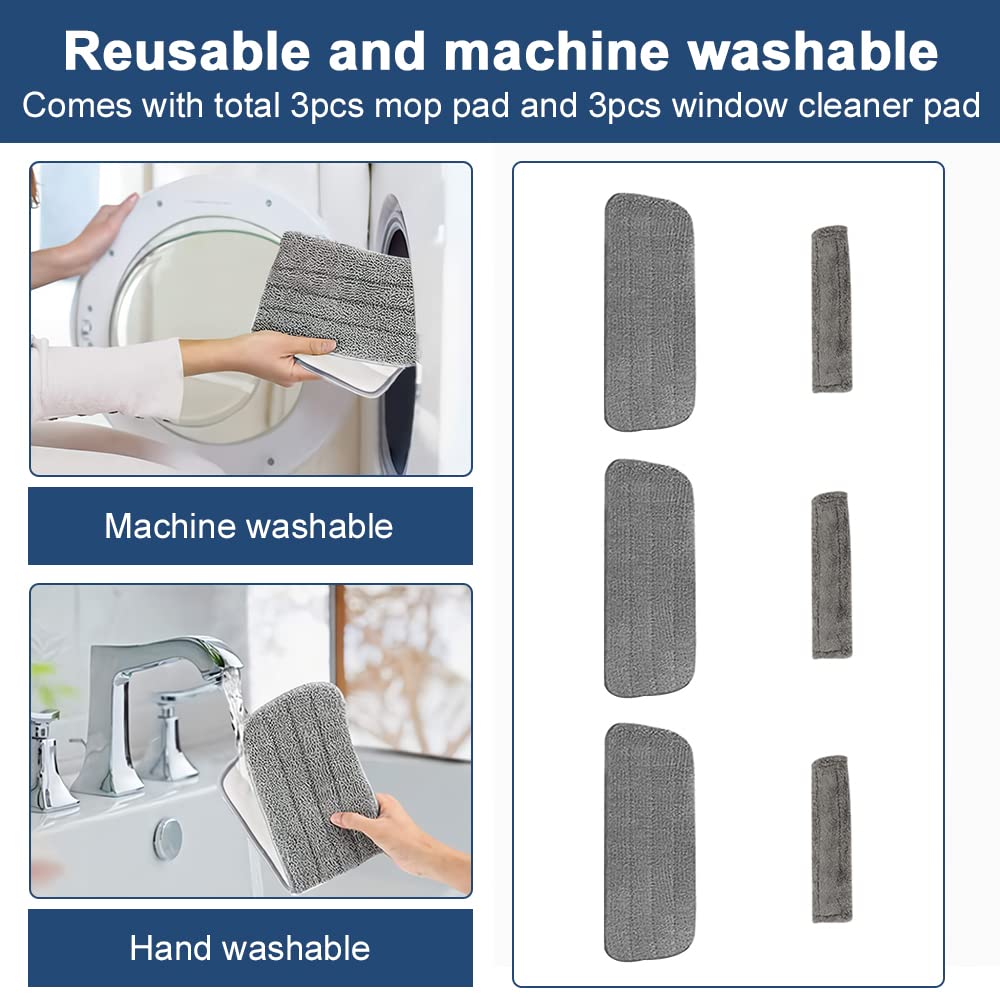 Reusable and machine washable
Comes with total 3pcs mop pad and 3pcs window cleaner pad

Machine washable

Hand washable