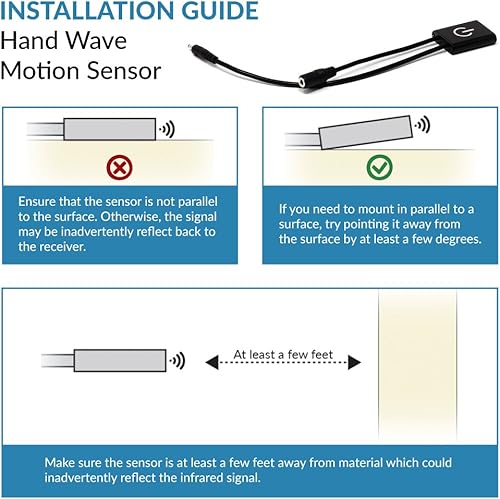 INSTALLATION GUIDE
Hand Wave Motion Sensor

Ensure that the sensor is not parallel to the surface. Otherwise, the signal may be inadvertently reflect back to the receiver.

If you need to mount in parallel to a surface, try pointing it away from the surface by at least a few degrees.

At least a few feet

Make sure the sensor is at least a few feet away from material which could inadvertently reflect the infrared signal.