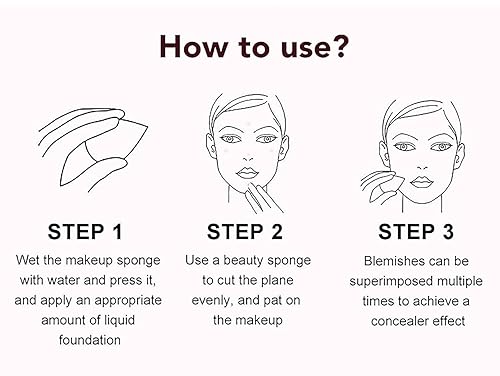 How to use?

STEP 1

Wet the makeup sponge with water and press it, and apply an appropriate amount of liquid foundation

STEP 2

Use a beauty sponge to cut the plane evenly, and pat on the makeup

STEP 3

Blemishes can be superimposed multiple times to achieve a concealer effect