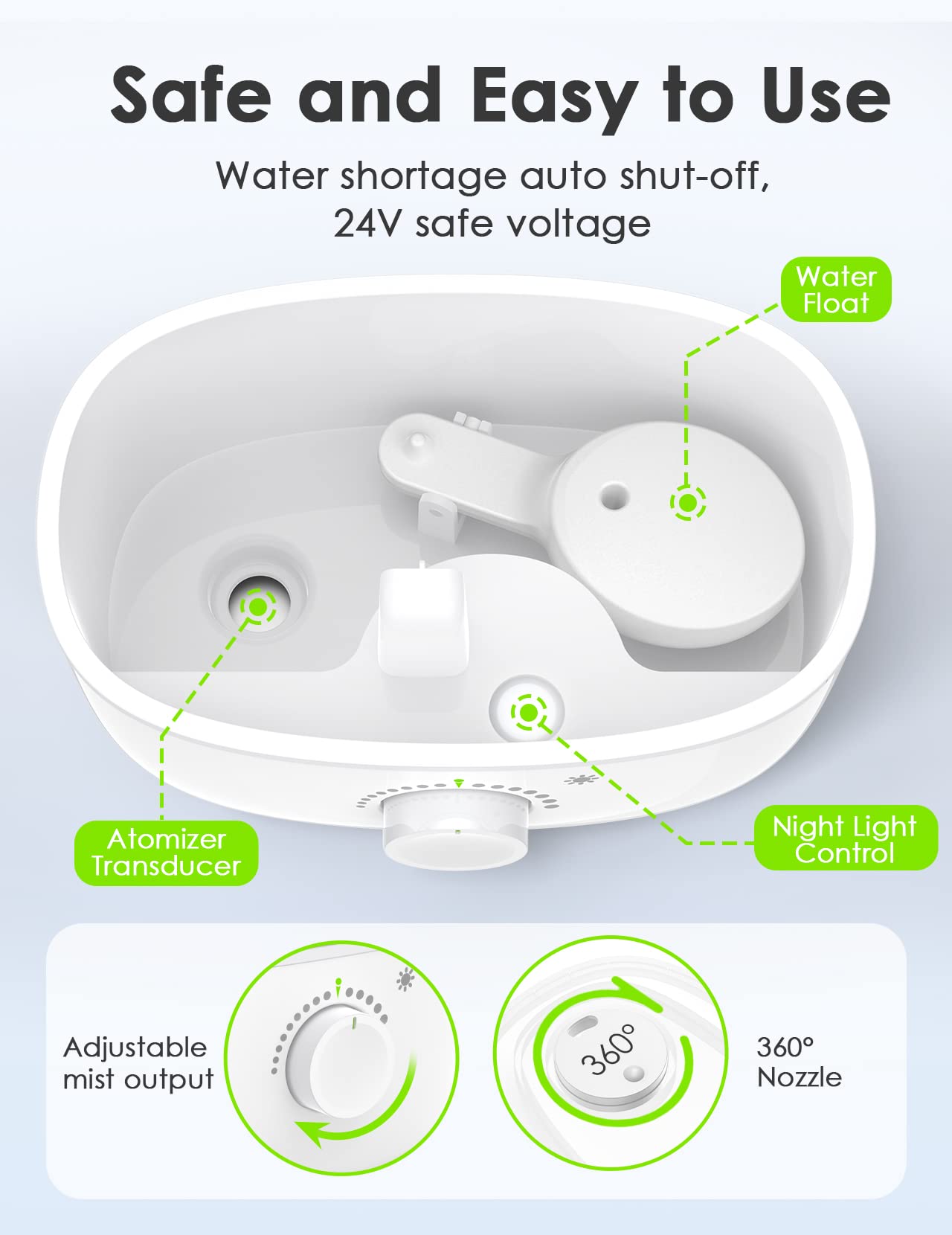 Safe and Easy to Use

Water shortage auto shut-off, 24V safe voltage

Water Float

Atomizer Transducer

Night Light Control

Adjustable mist output

360°

360° Nozzle