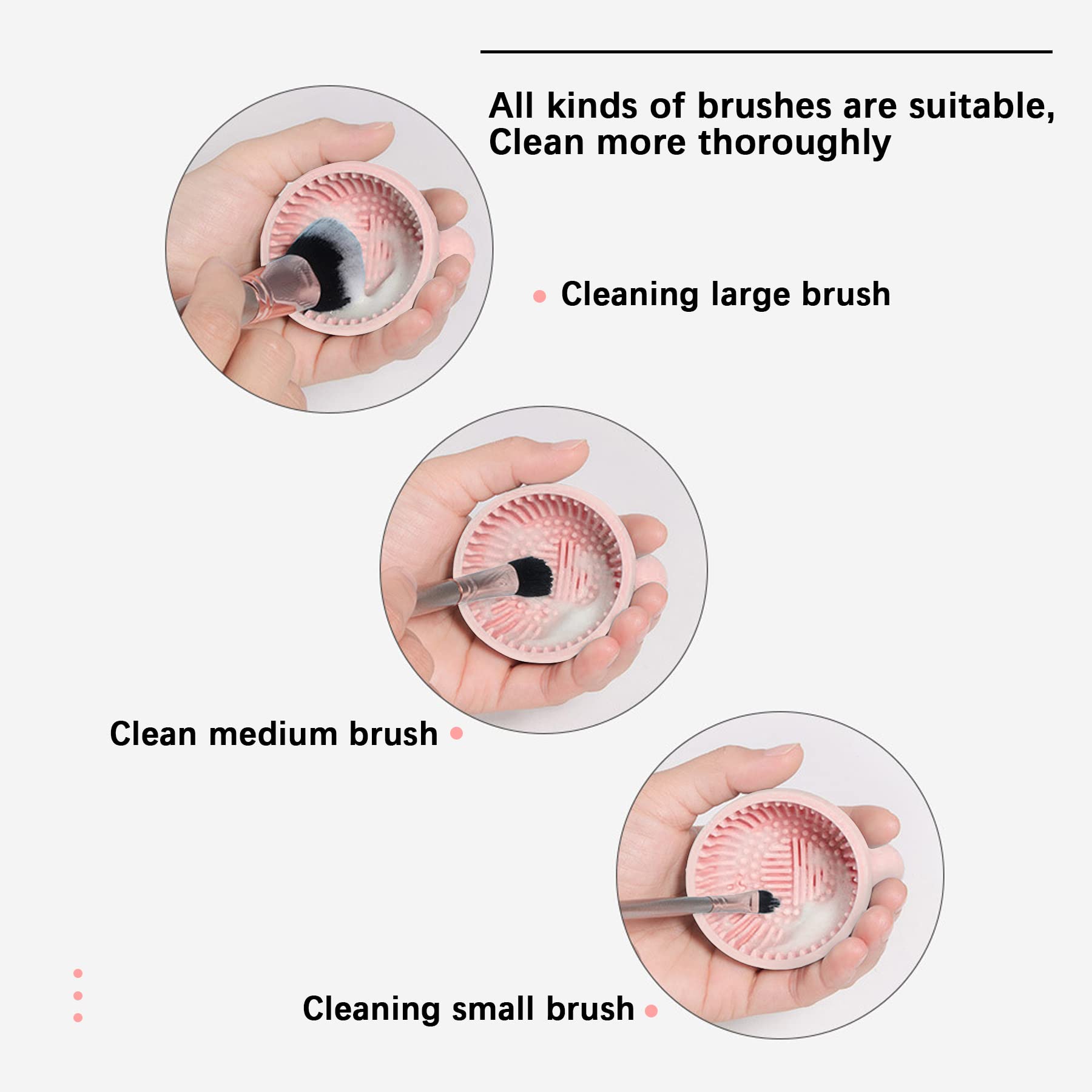 All kinds of brushes are suitable,
Clean more thoroughly

Cleaning large brush

Clean medium brush

Cleaning small brush