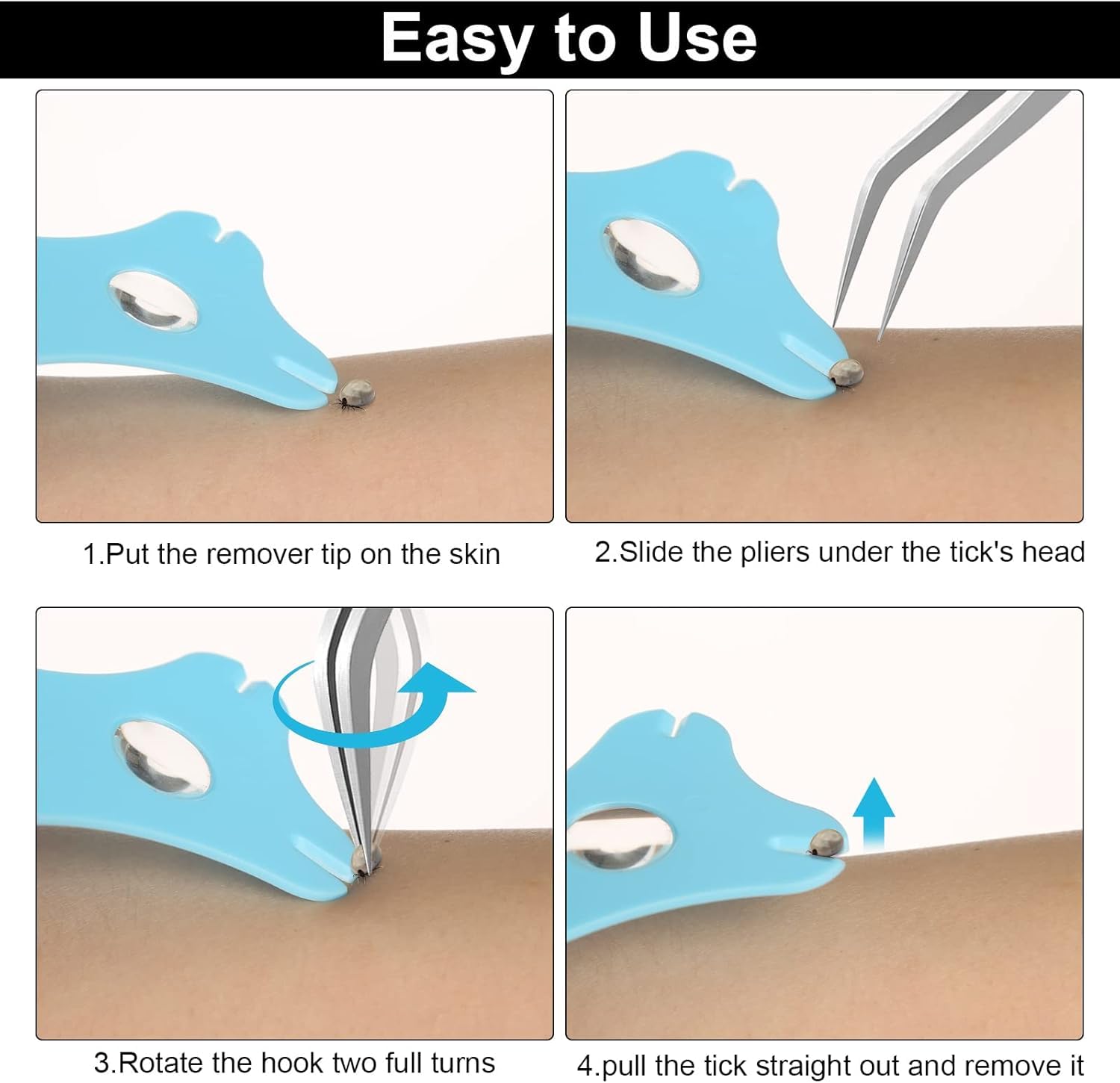 Easy to Use

1.Put the remover tip on the skin

2.Slide the pliers under the tick's head

3.Rotate the hook two full turns

4.pull the tick straight out and remove it