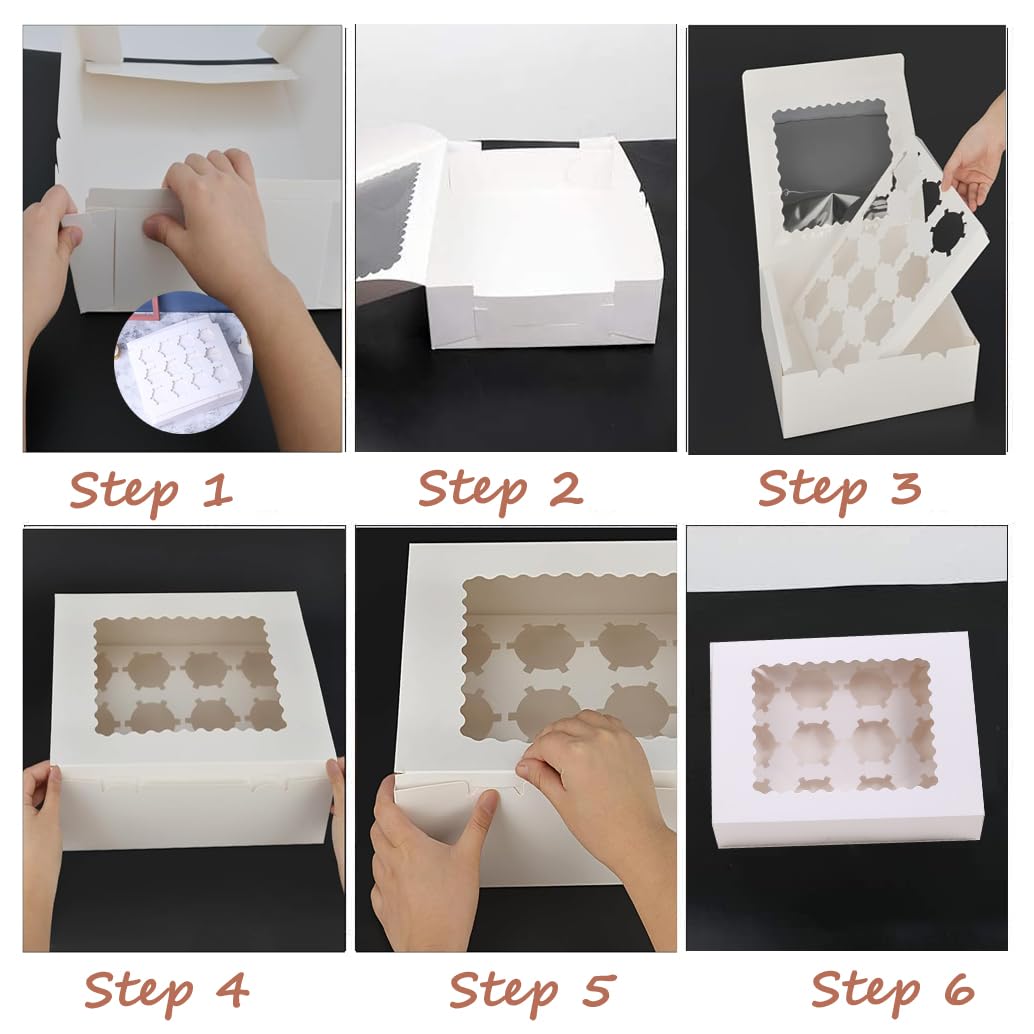 Step 1

Step 2

Step 3

Step 4

Step 5

Step 6