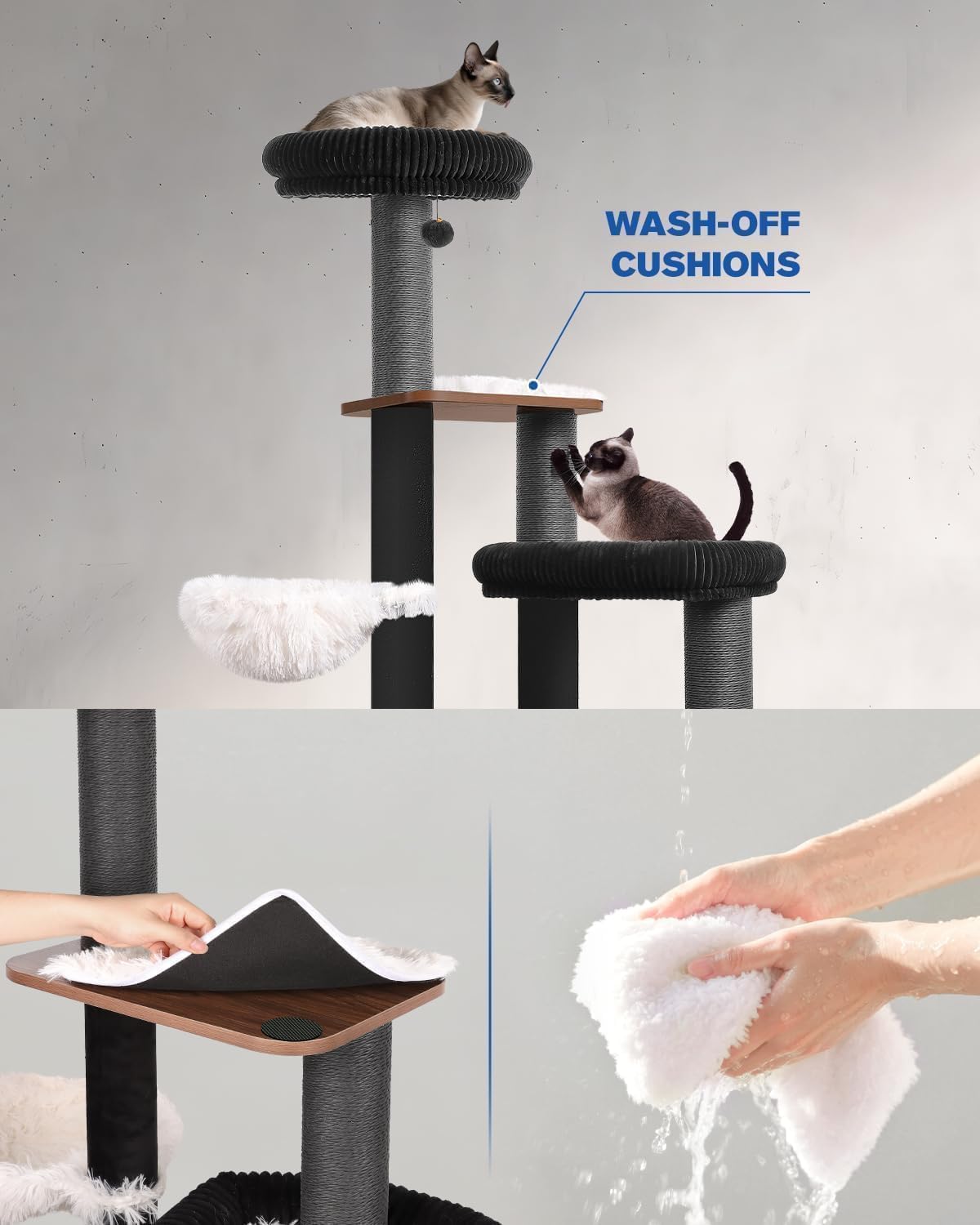 WASH-OFF CUSHIONS