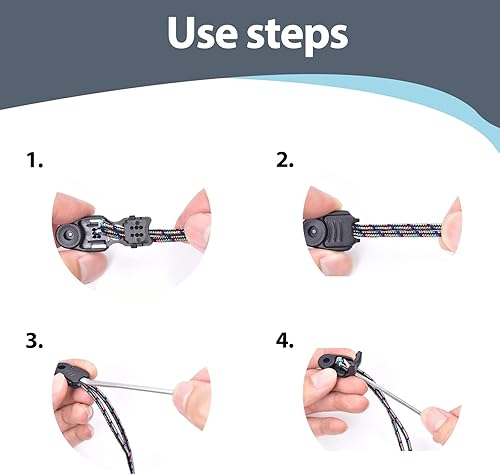 Use steps

1.

2.

3.

4.