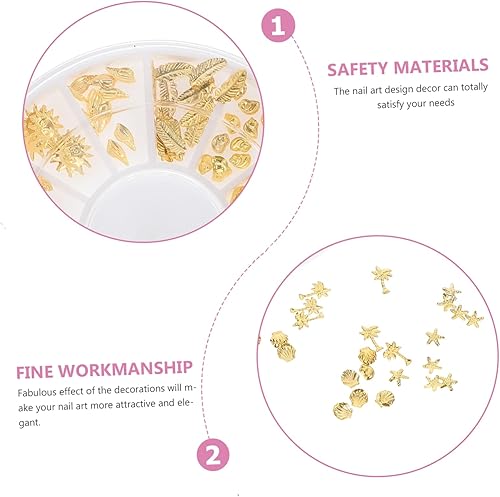 1

SAFETY MATERIALS

The nail art design decor can totally satisfy your needs

FINE WORKMANSHIP

Fabulous effect of the decorations will make your nail art more attractive and elegant.

2