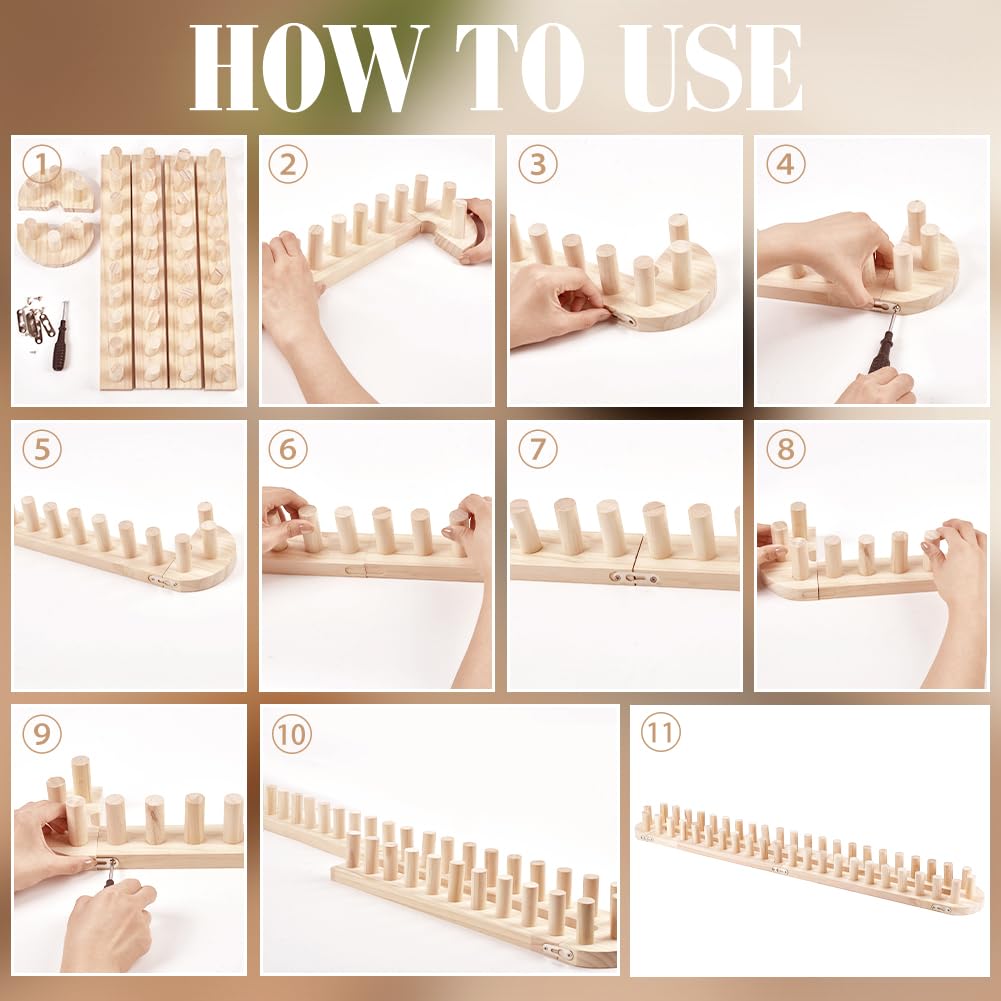 HOW TO USE

1

2

3

4

5

6

7

8

9

10

11