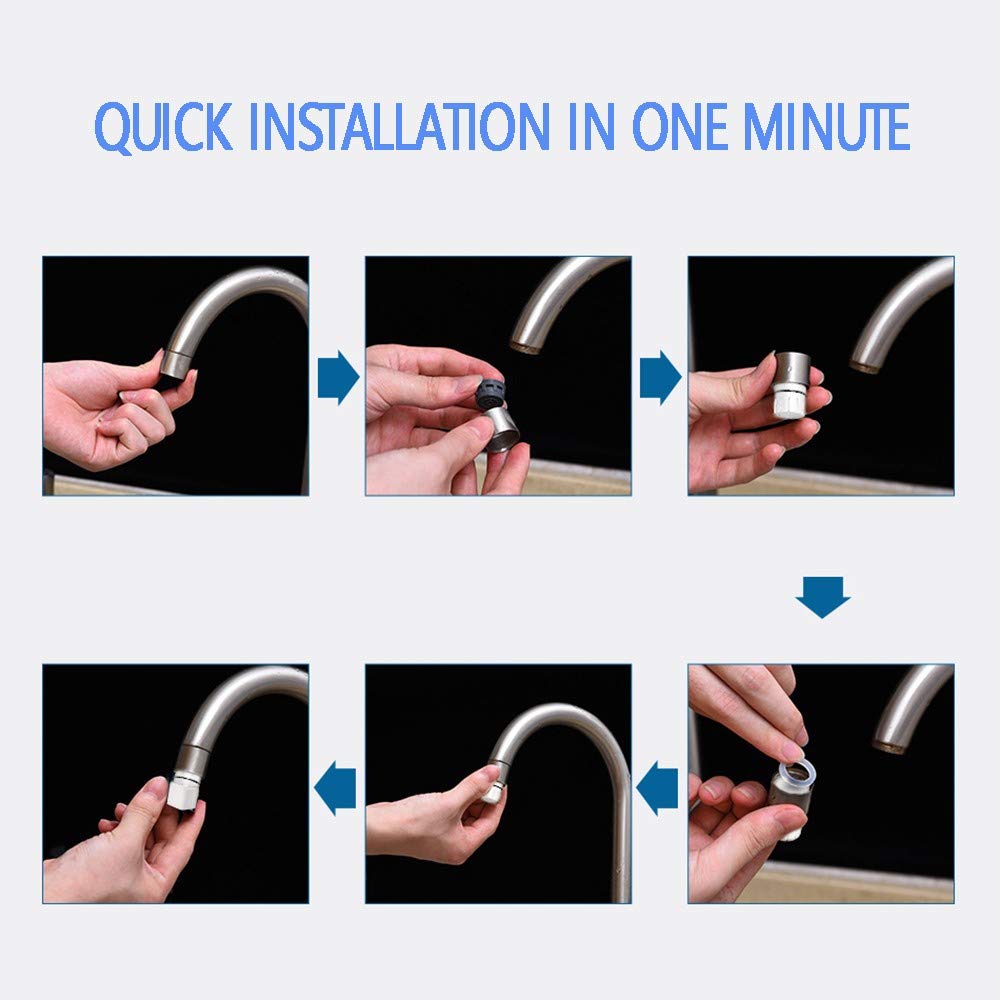 QUICK INSTALLATION IN ONE MINUTE