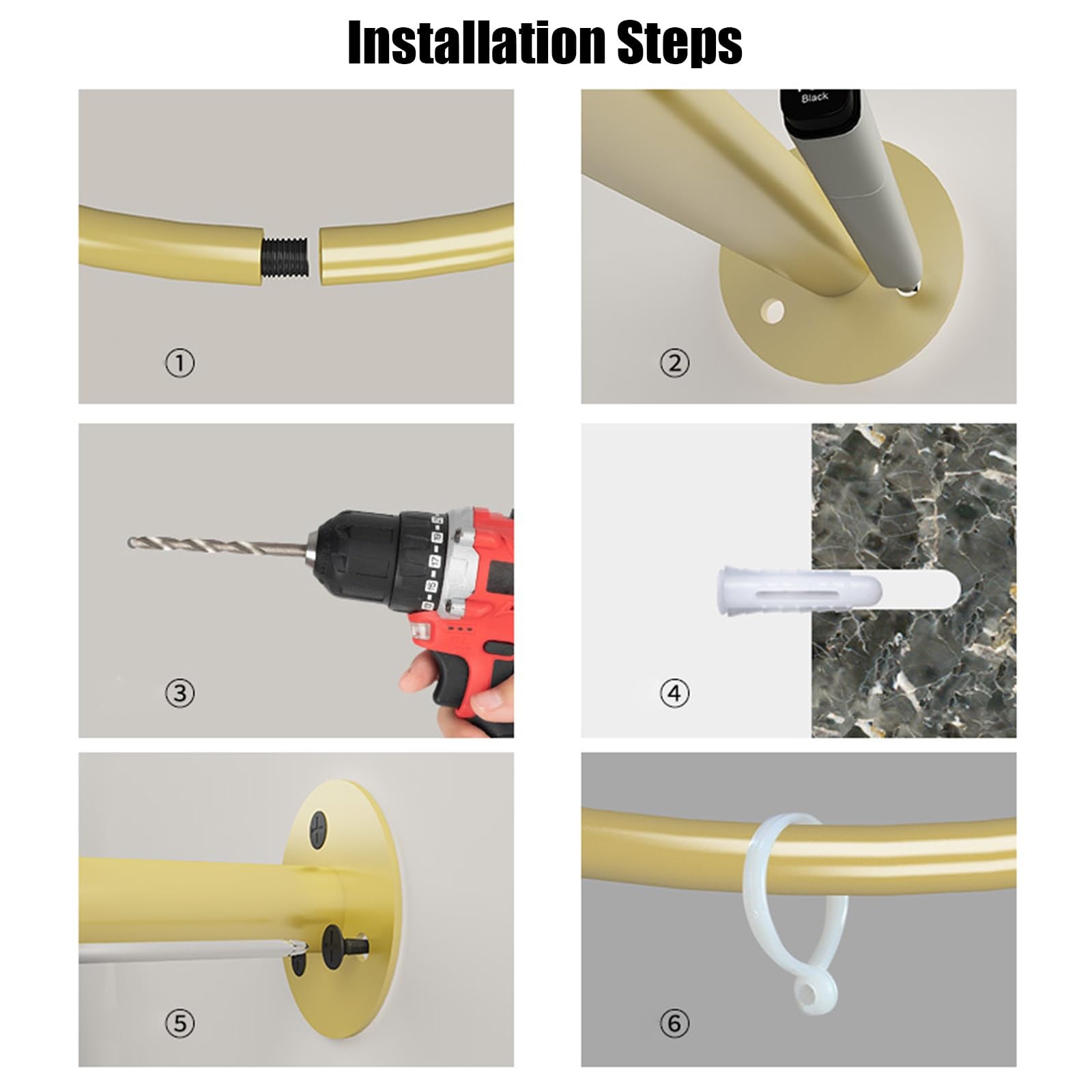 Installation Steps

①

Black

②

③

④

⑤

⑥