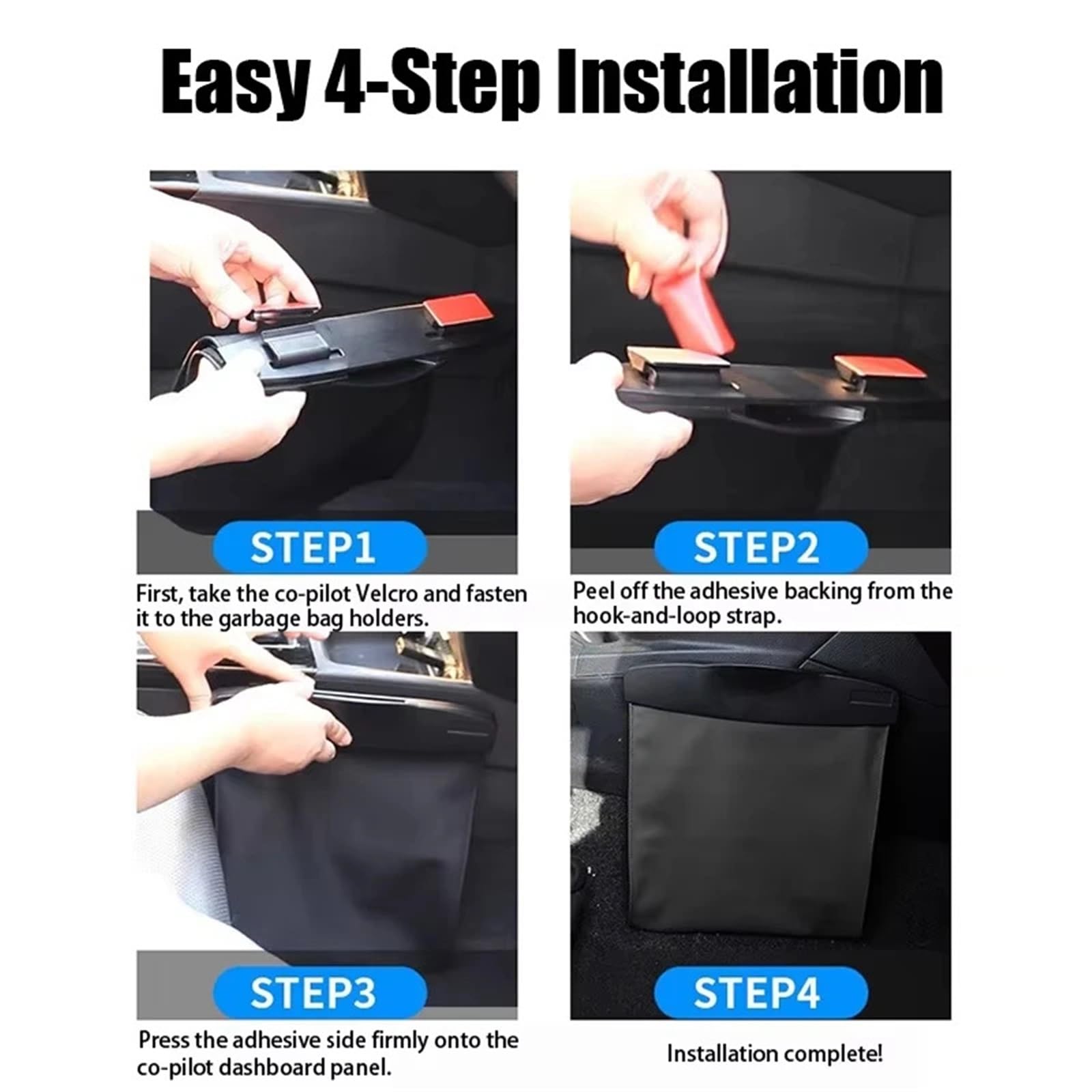 Easy 4-Step Installation

STEP1

First, take the co-pilot Velcro and fasten it to the garbage bag holders.

STEP2

Peel off the adhesive backing from the hook-and-loop strap.

STEP3

Press the adhesive side firmly onto the co-pilot dashboard panel.

STEP4

Installation complete!