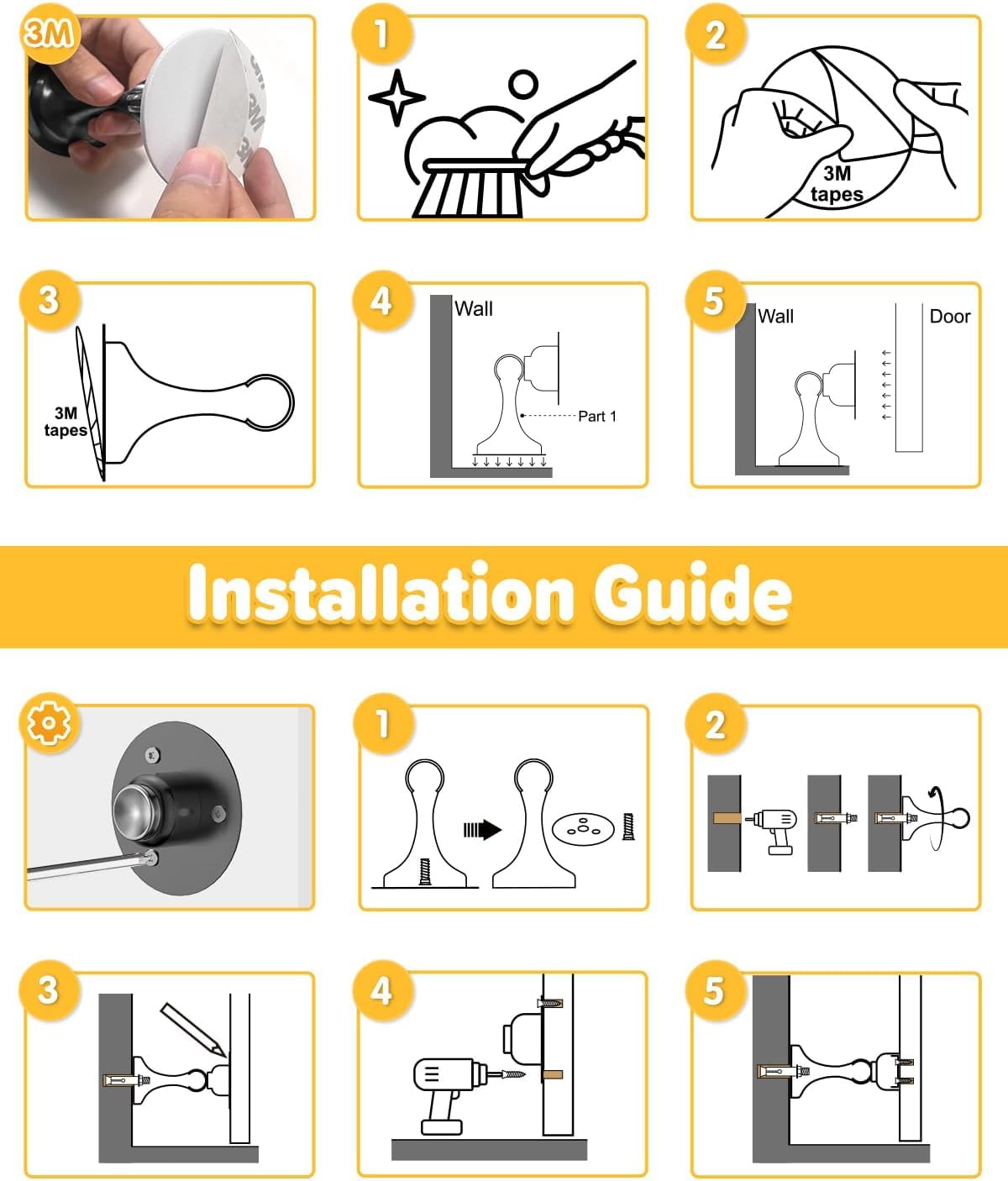 3M

1

2

3M tapes

3

3M tapes

4

Wall

Part 1

5

Wall

Door

Installation Guide

1

2

3

4

5