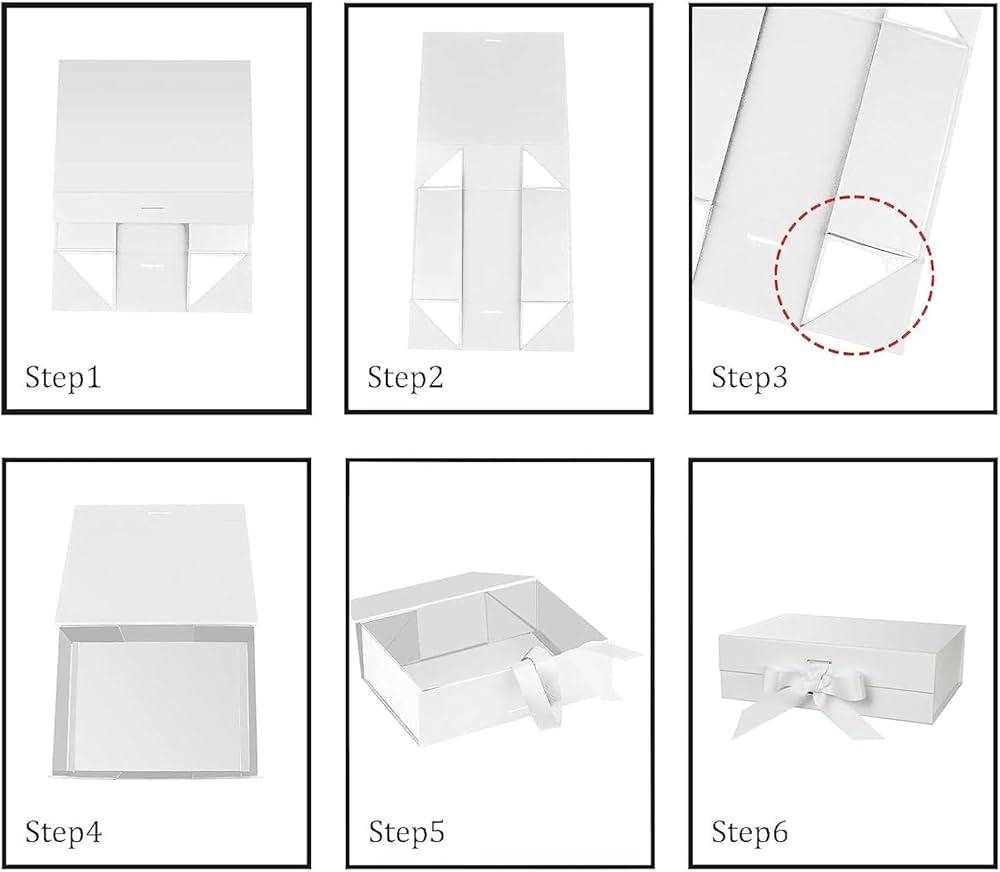 Step1

Step2

Step3

Step4

Step5

Step6