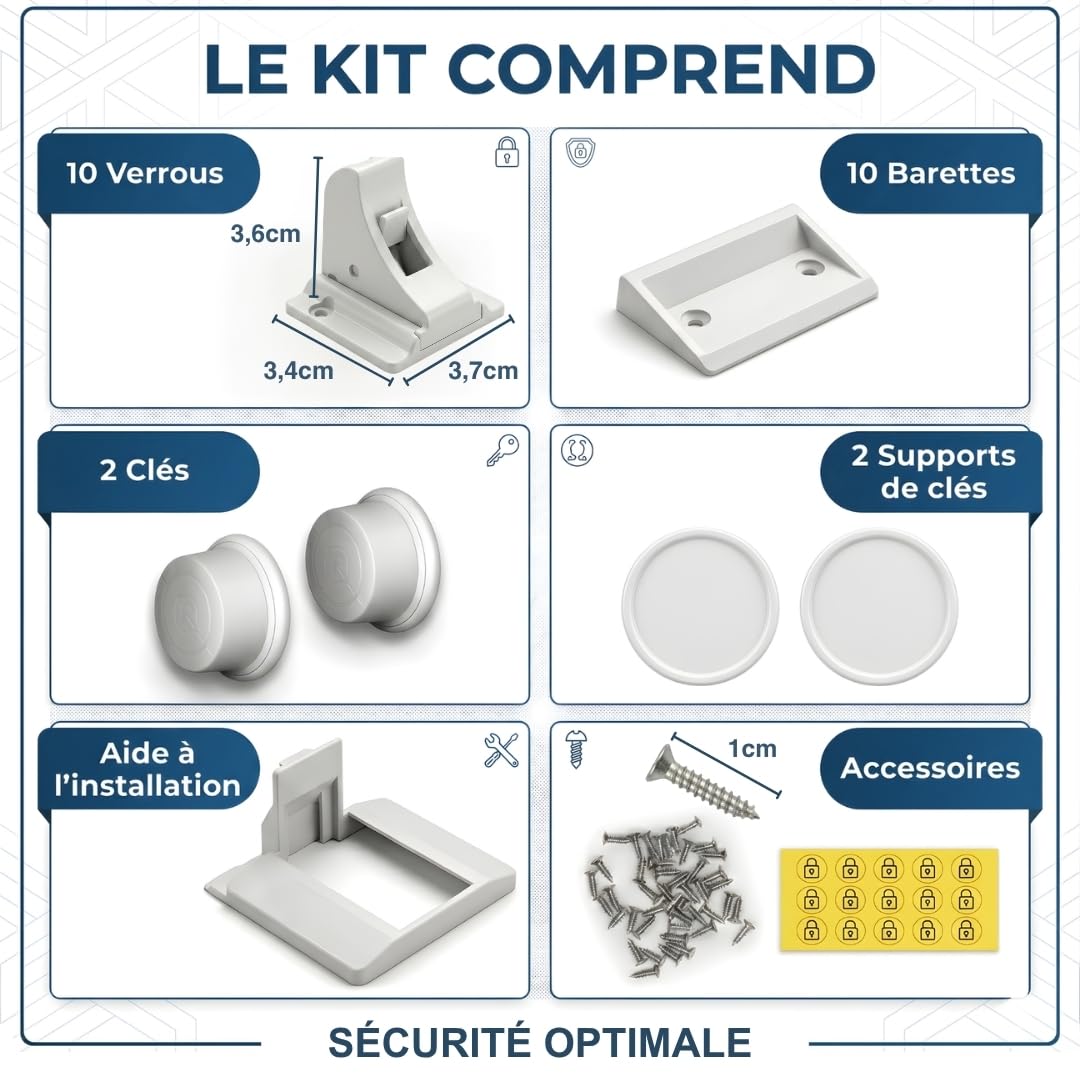 LE KIT COMPREND

10 Verrous

3,6cm

3,4cm

3,7cm

10 Barettes

2 Clés

2 Supports de clés

Aide à l'installation

1cm

Accessoires

SÉCURITÉ OPTIMALE