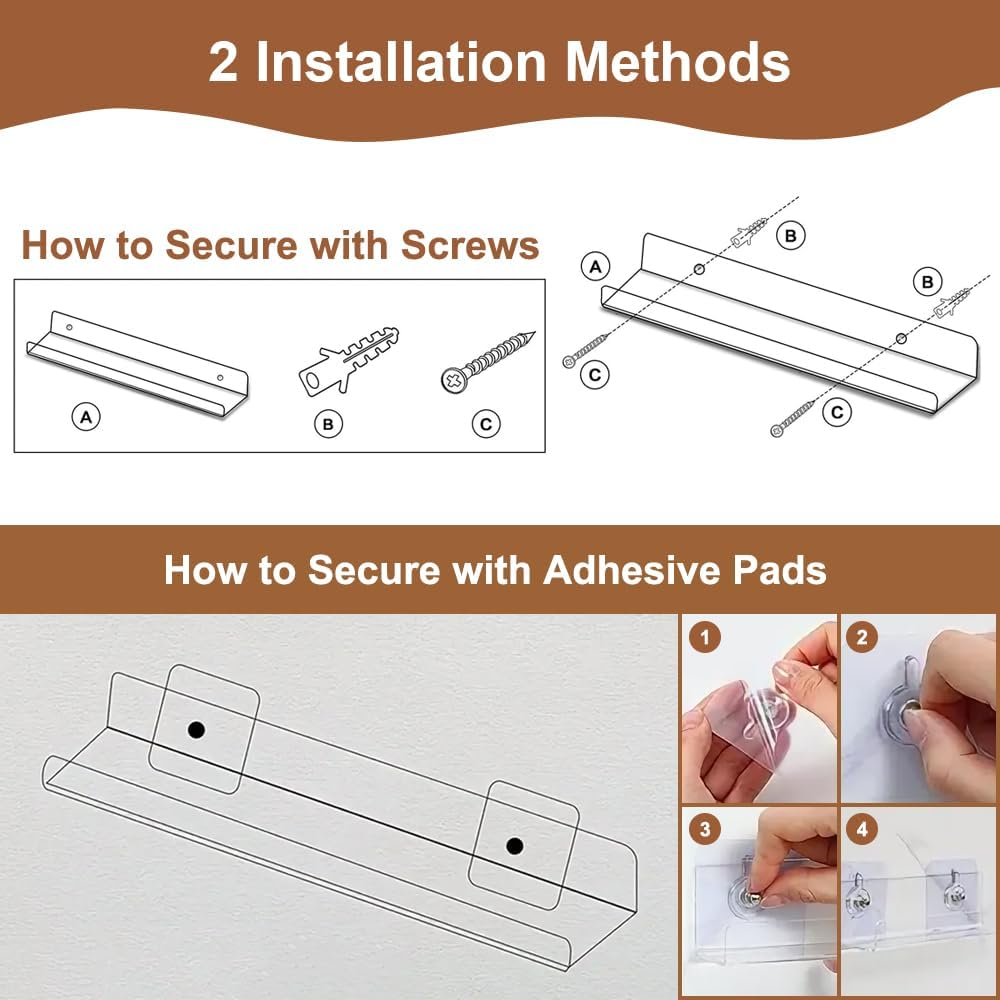 2 Installation Methods

How to Secure with Screws

A

B

C

A

B

B

C

C

How to Secure with Adhesive Pads

1

2

3

4