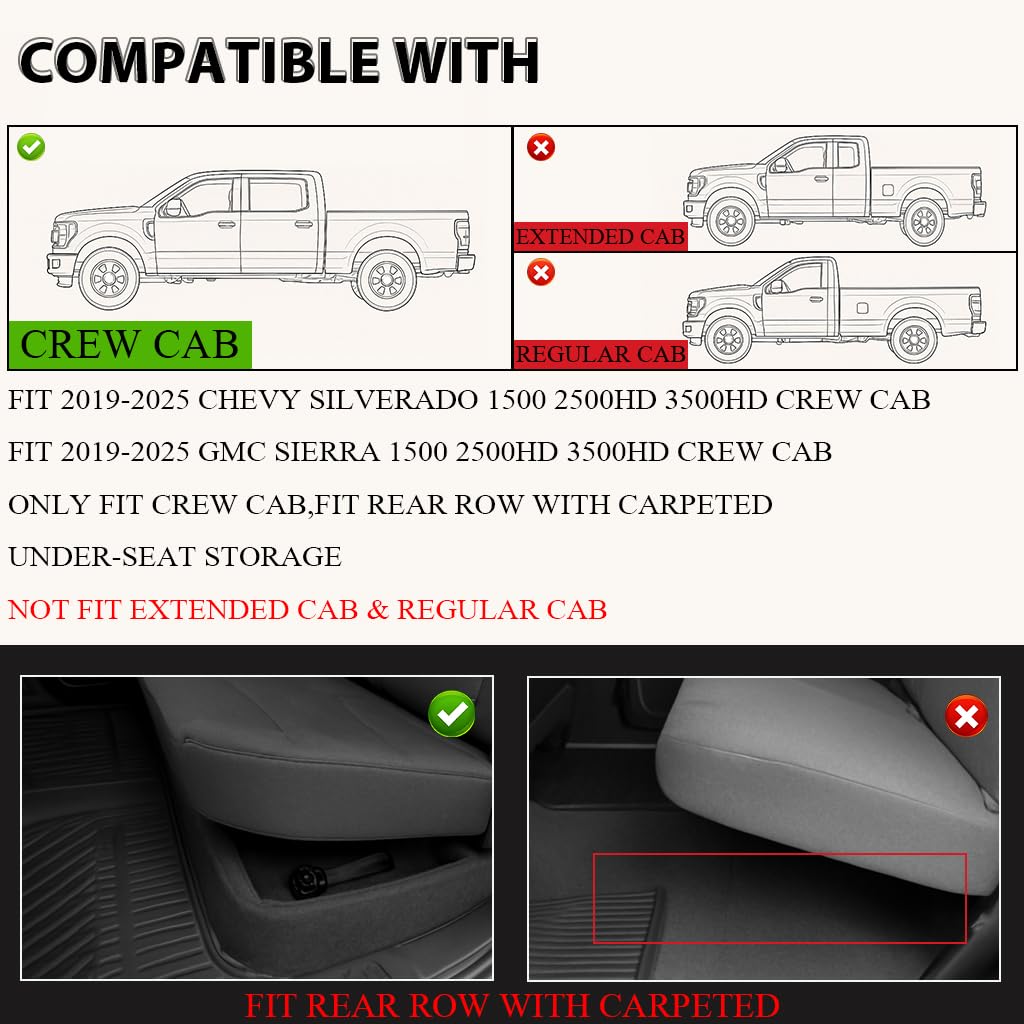 COMPATIBLE WITH

CREW CAB

EXTENDED CAB

REGULAR CAB

FIT 2019-2025 CHEVY SILVERADO 1500 2500HD 3500HD CREW CAB

FIT 2019-2025 GMC SIERRA 1500 2500HD 3500HD CREW CAB

ONLY FIT CREW CAB,FIT REAR ROW WITH CARPETED

UNDER-SEAT STORAGE

NOT FIT EXTENDED CAB & REGULAR CAB

FIT REAR ROW WITH CARPETED