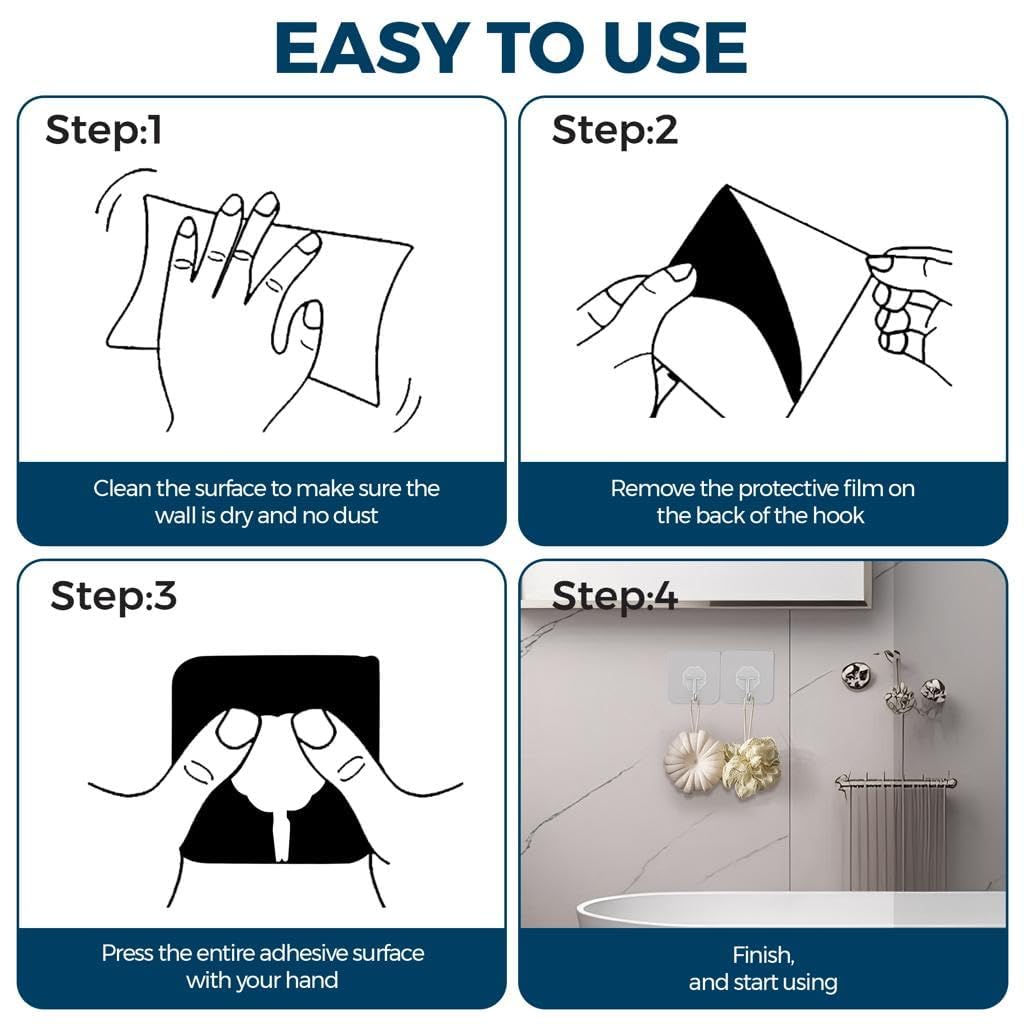 EASY TO USE

Step:1

Clean the surface to make sure the wall is dry and no dust

Step:2

Remove the protective film on the back of the hook

Step:3

Press the entire adhesive surface with your hand

Step:4

Finish,
and start using