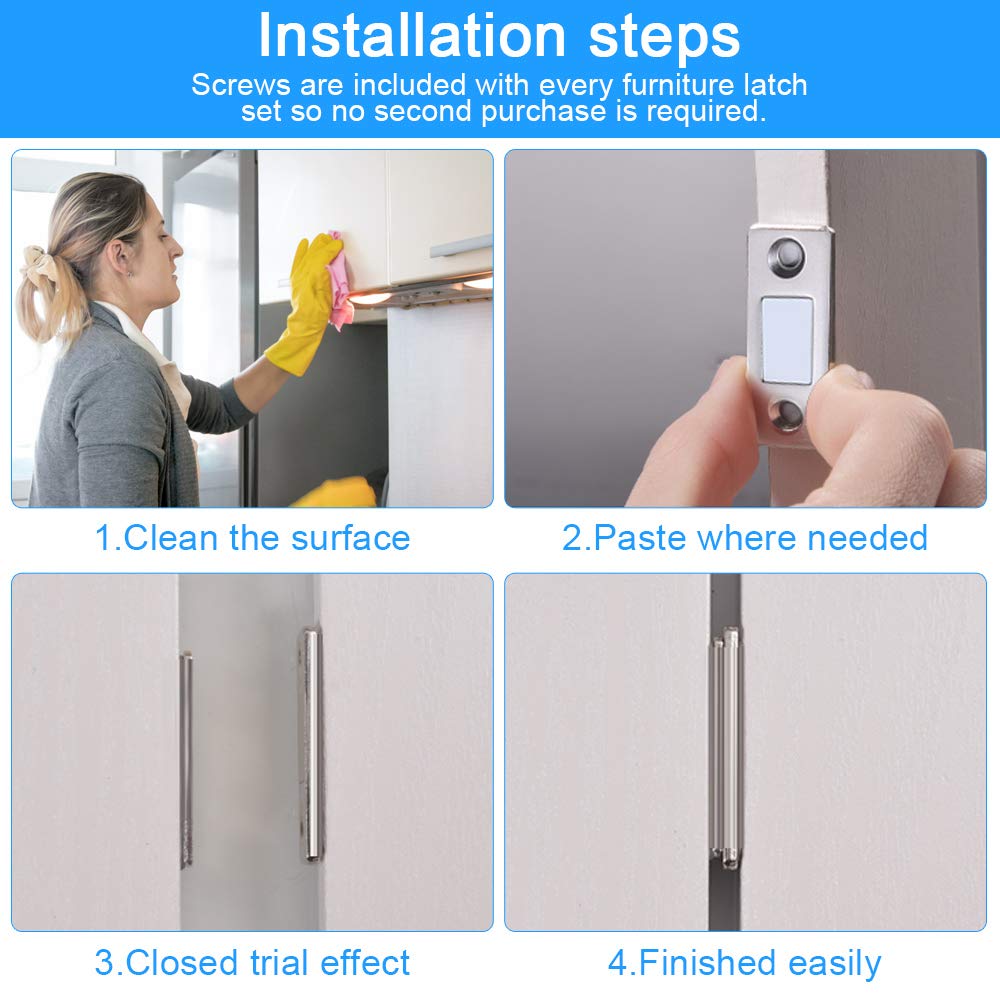 Installation steps

Screws are included with every furniture latch set so no second purchase is required.

1.Clean the surface

2.Paste where needed

3.Closed trial effect

4.Finished easily