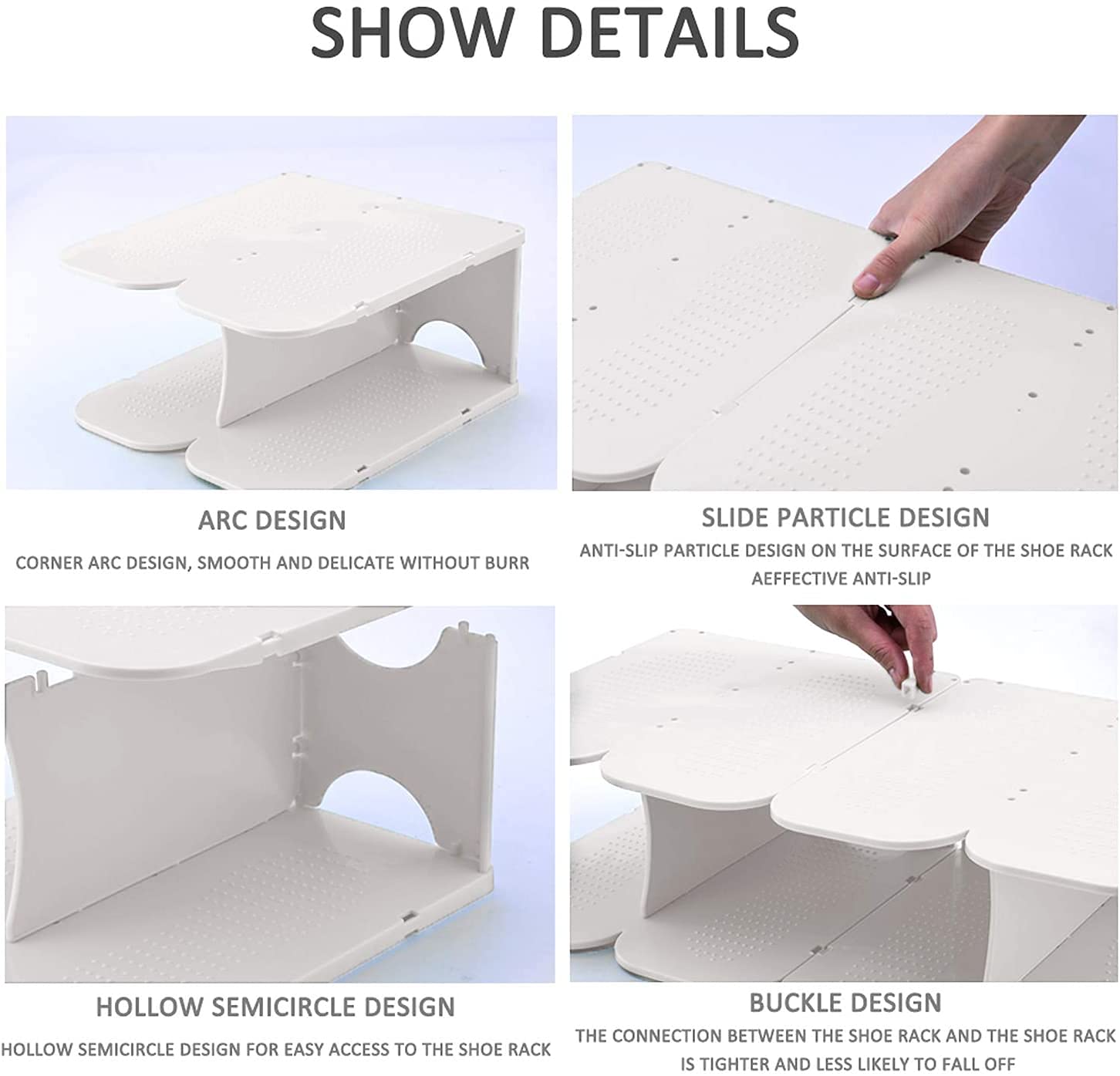 SHOW DETAILS

ARC DESIGN

CORNER ARC DESIGN, SMOOTH AND DELICATE WITHOUT BURR

SLIDE PARTICLE DESIGN

ANTI-SLIP PARTICLE DESIGN ON THE SURFACE OF THE SHOE RACK AEFFECTIVE ANTI-SLIP

HOLLOW SEMICIRCLE DESIGN

HOLLOW SEMICIRCLE DESIGN FOR EASY ACCESS TO THE SHOE RACK

BUCKLE DESIGN

THE CONNECTION BETWEEN THE SHOE RACK AND THE SHOE RACK IS TIGHTER AND LESS LIKELY TO FALL OFF