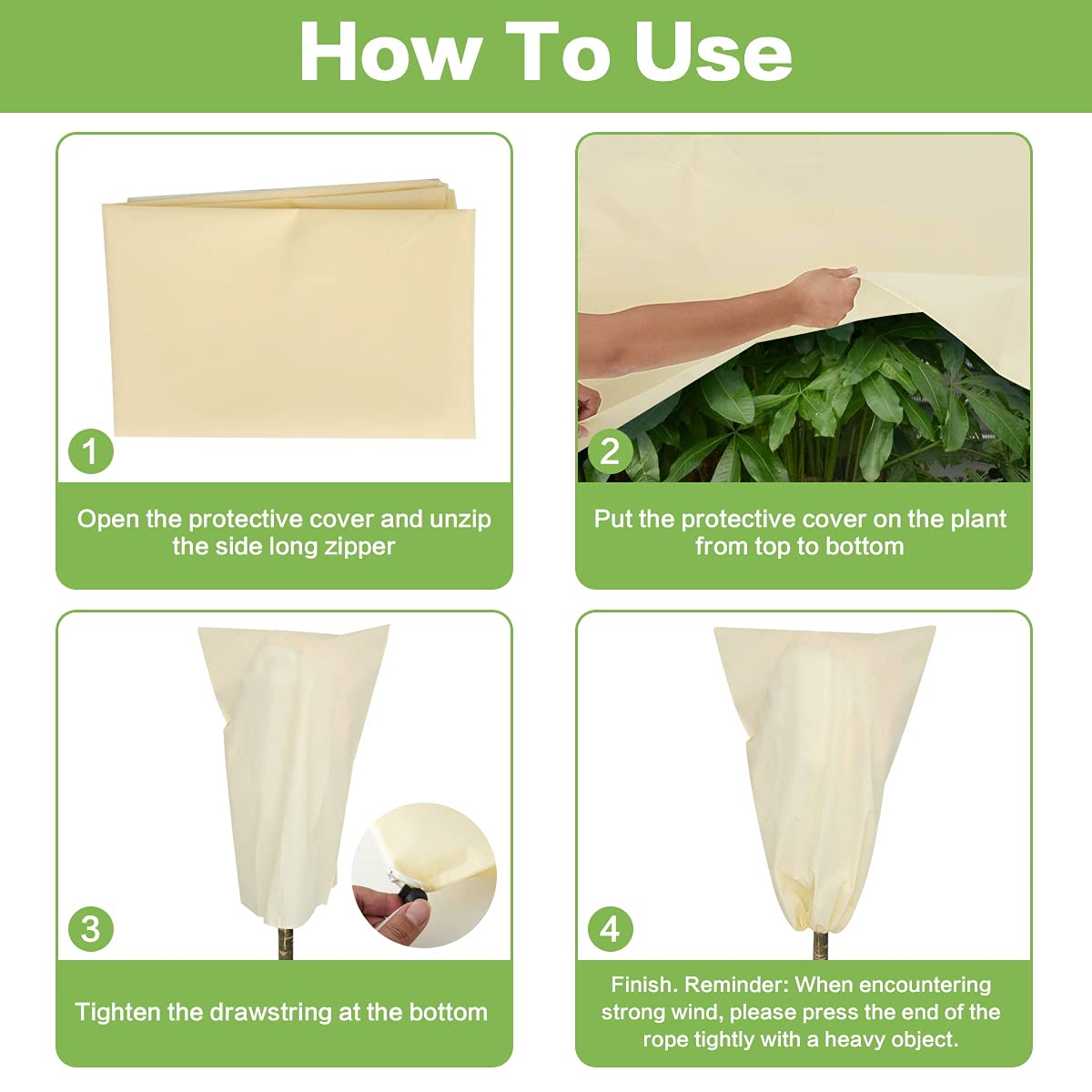 How To Use

1

Open the protective cover and unzip the side long zipper

2

Put the protective cover on the plant from top to bottom

3

Tighten the drawstring at the bottom

4

Finish. Reminder: When encountering strong wind, please press the end of the rope tightly with a heavy object.