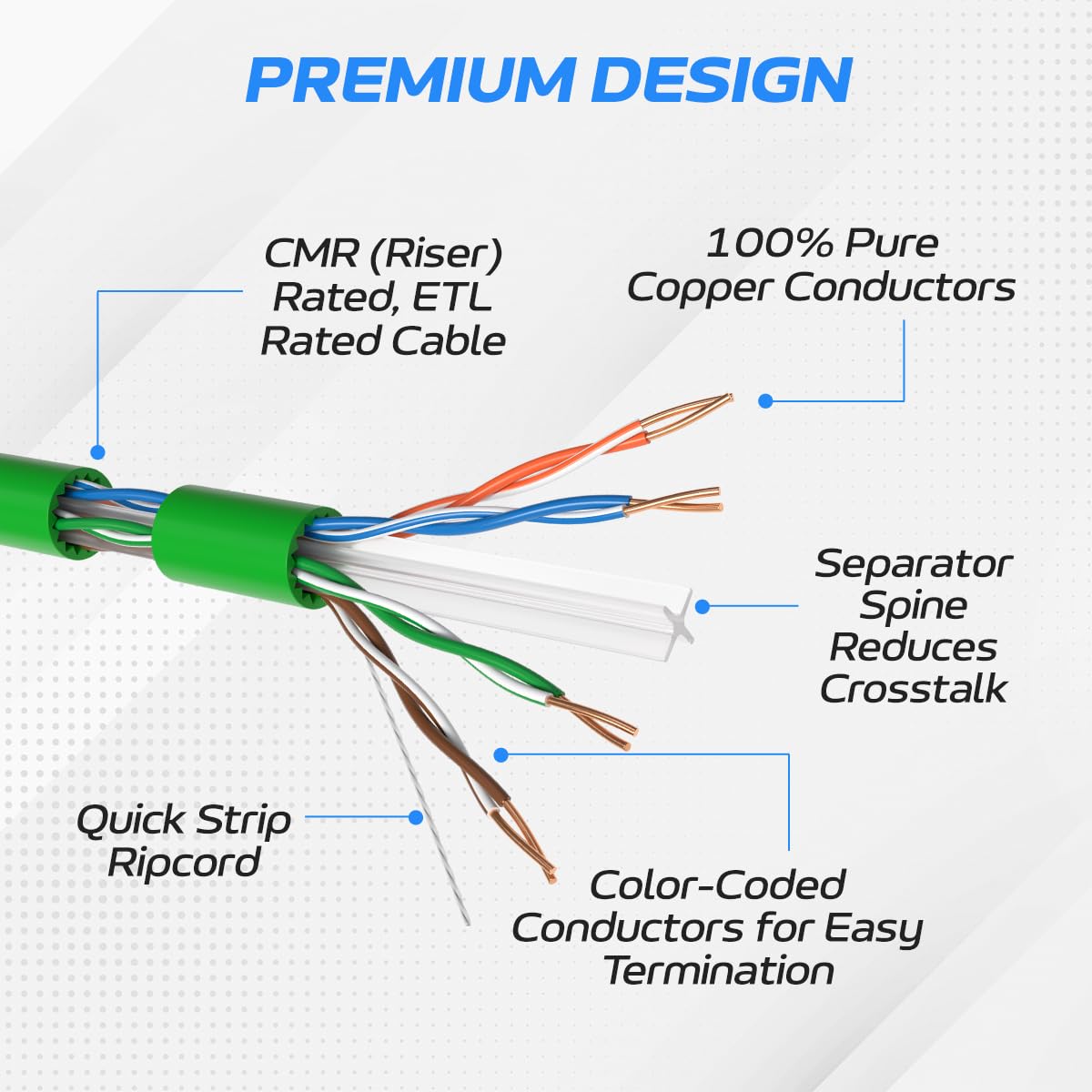 PREMIUM DESIGN

CMR (Riser) Rated, ETL Rated Cable

100% Pure Copper Conductors

Separator Spine Reduces Crosstalk

Quick Strip Ripcord

Color-Coded Conductors for Easy Termination